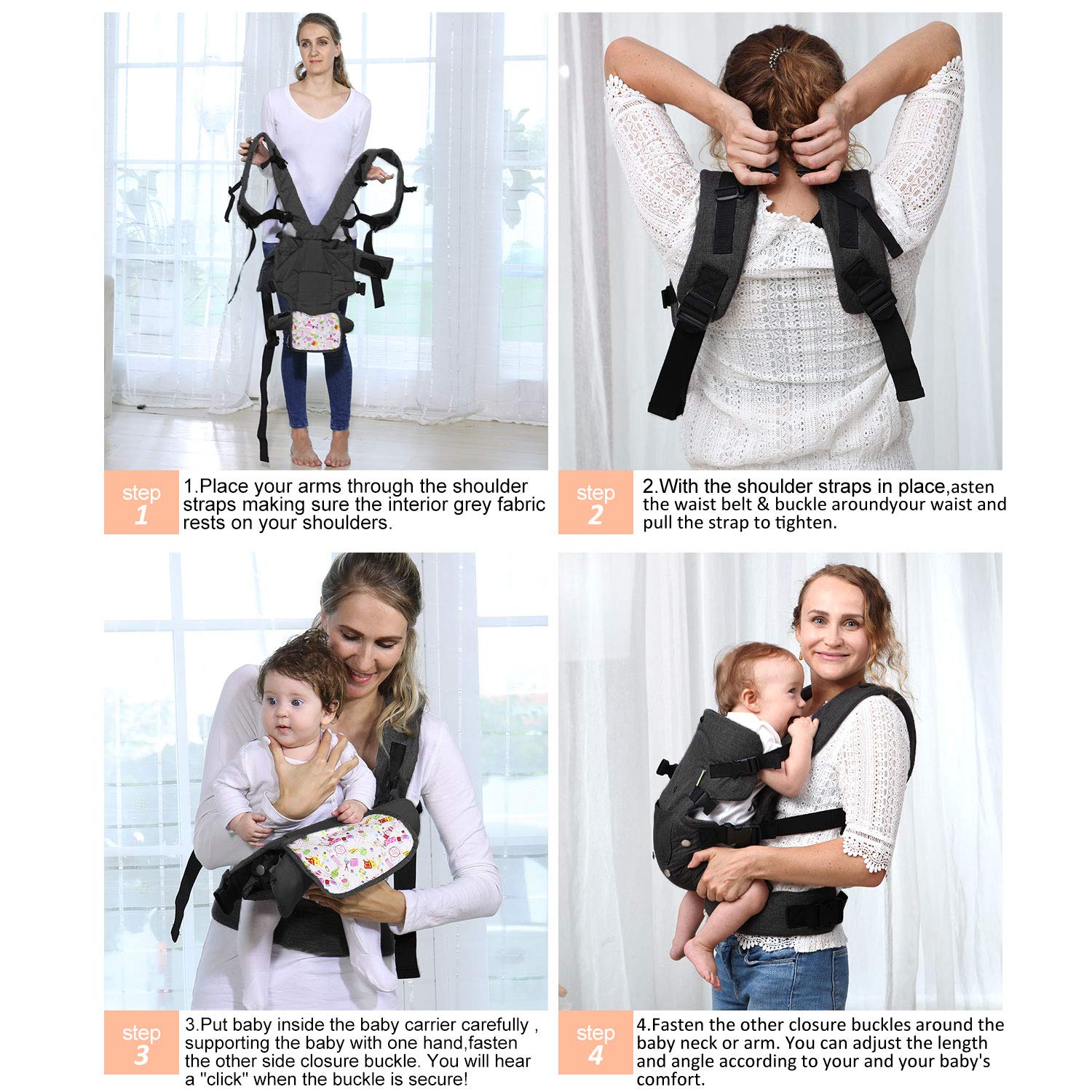 step 1

1.Place your arms through the shoulder straps making sure the interior grey fabric rests on your shoulders.

step 2

2.With the shoulder straps in place,asten the waist belt & buckle aroundyour waist and pull the strap to tighten.

step 3

3.Put baby inside the baby carrier carefully , supporting the baby with one hand,fasten the other side closure buckle. You will hear a "click" when the buckle is secure!

step 4

4.Fasten the other closure buckles around the baby neck or arm. You can adjust the length and angle according to your and your baby's comfort.