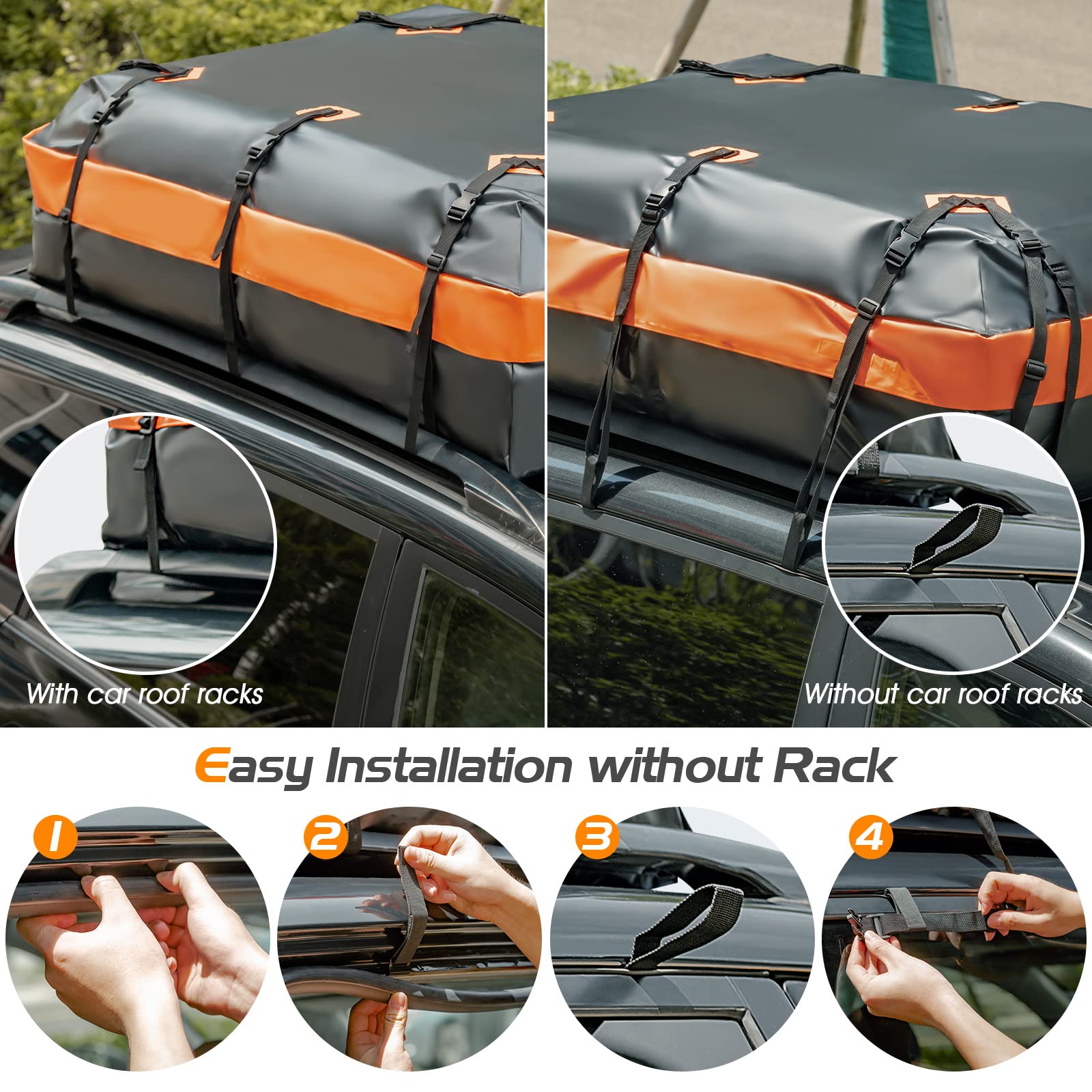 With car roof racks

Without car roof racks

Easy Installation without Rack

1

2

3

4