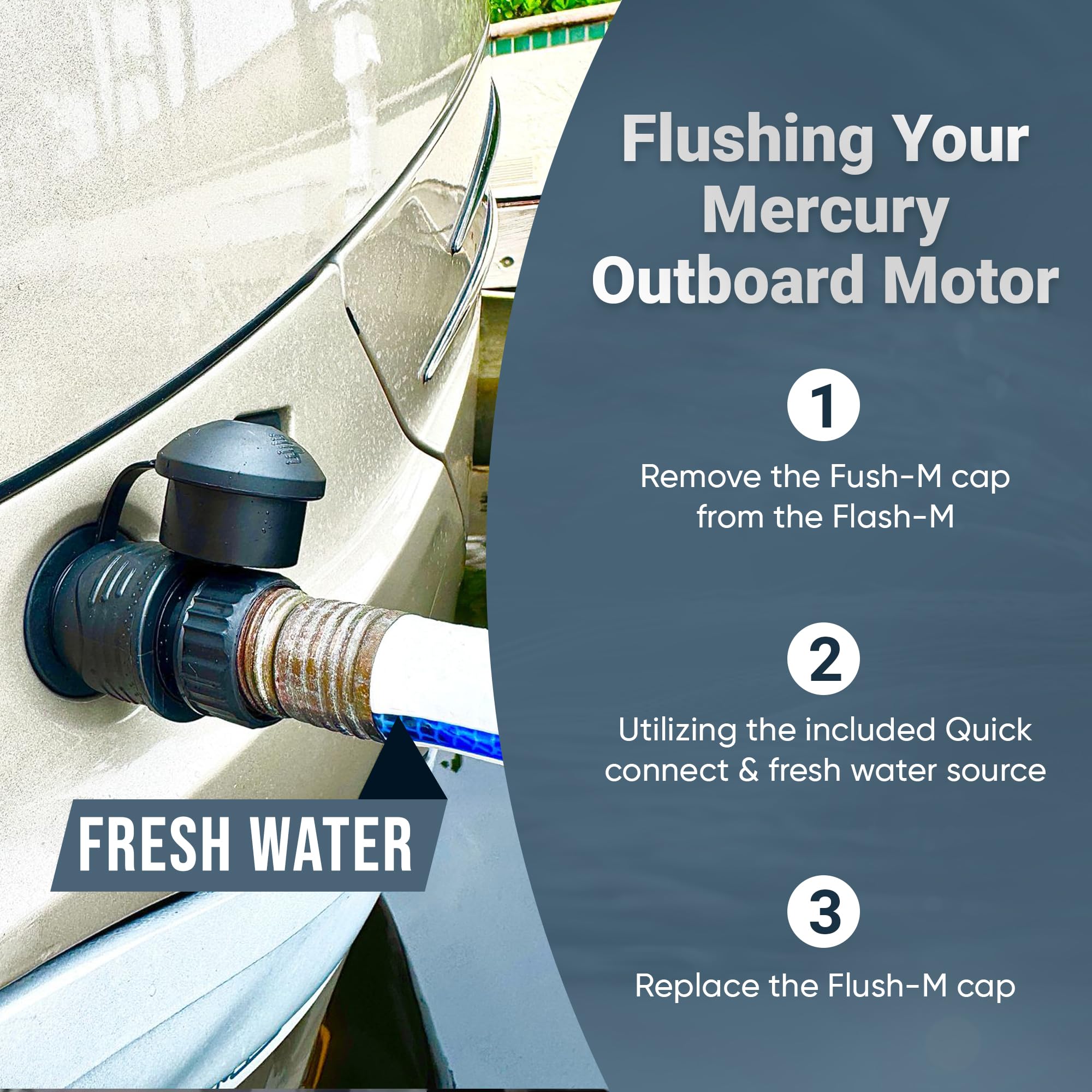 FRESH WATER

Flushing Your Mercury Outboard Motor

1

Remove the Fush-M cap from the Flash-M

2

Utilizing the included Quick connect & fresh water source

3

Replace the Flush-M cap