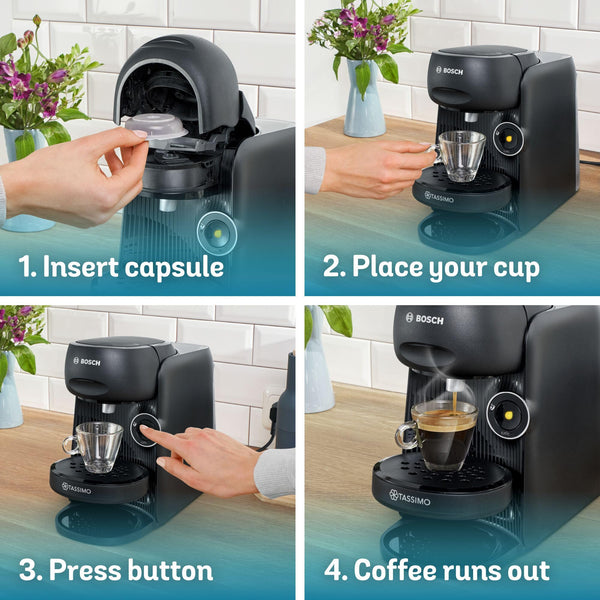 1. Insert capsule

BOSCH
TASSIMO
2. Place your cup

BOSCH
TASSIMO
3. Press button

BOSCH
TASSIMO
4. Coffee runs out