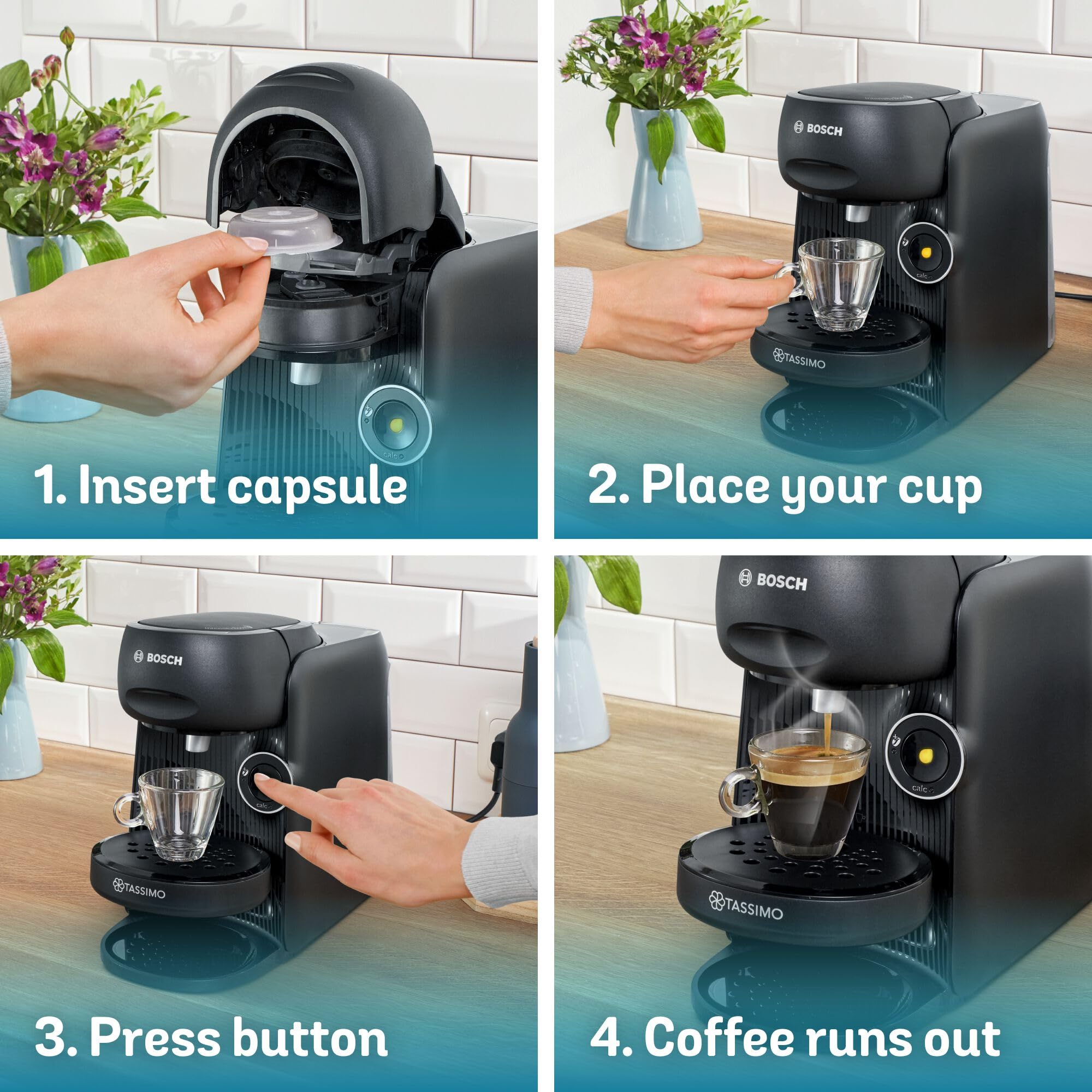 calc

1. Insert capsule

BOSCH

calc

TASSIMO

2. Place your cup

BOSCH

calc

TASSIMO

3. Press button

BOSCH

calc

TASSIMO

4. Coffee runs out