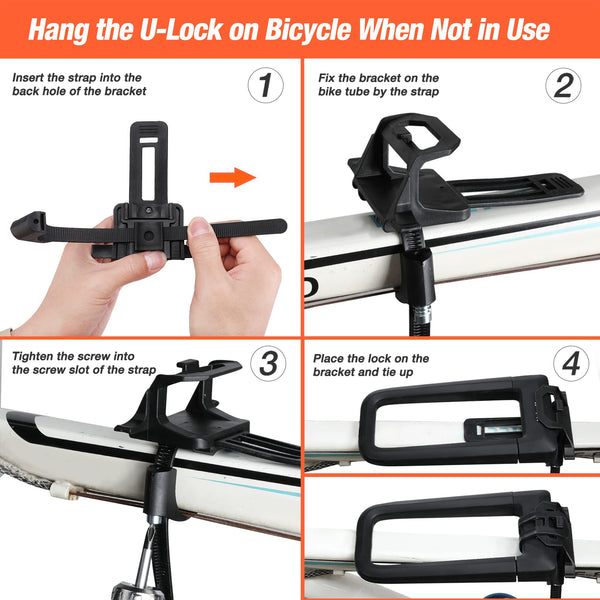 Hang the U-Lock on Bicycle When Not in Use

Insert the strap into the back hole of the bracket

1

Fix the bracket on the bike tube by the strap

2

Tighten the screw into the screw slot of the strap

3

Place the lock on the bracket and tie up

4