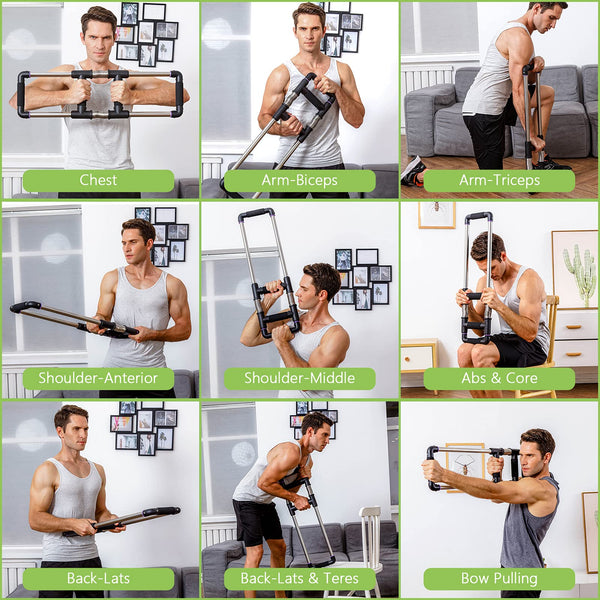 Chest

Arm-Biceps

Arm-Triceps

Shoulder-Anterior

Shoulder-Middle

Abs & Core

Back-Lats

Back-Lats & Teres

Bow Pulling