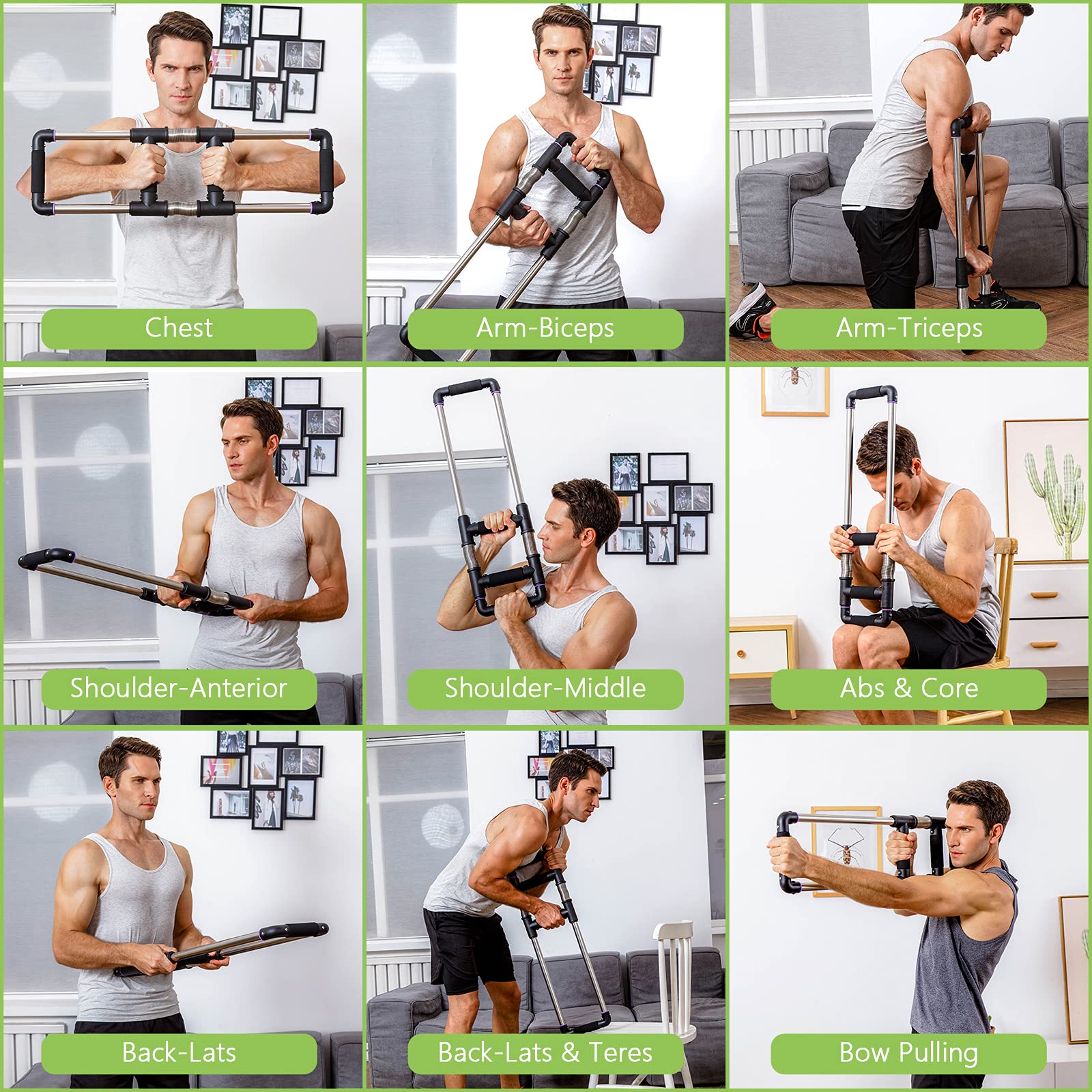 Chest

Arm-Biceps

Arm-Triceps

Shoulder-Anterior

Shoulder-Middle

Abs & Core

Back-Lats

Back-Lats & Teres

Bow Pulling