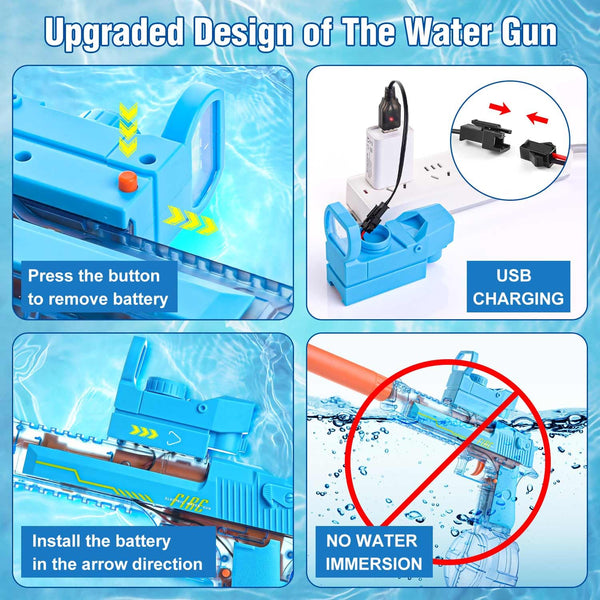 Upgraded Design of The Water Gun

Press the button to remove battery

USB CHARGING

FIRE

Install the battery in the arrow direction

FIRE

NO WATER IMMERSION