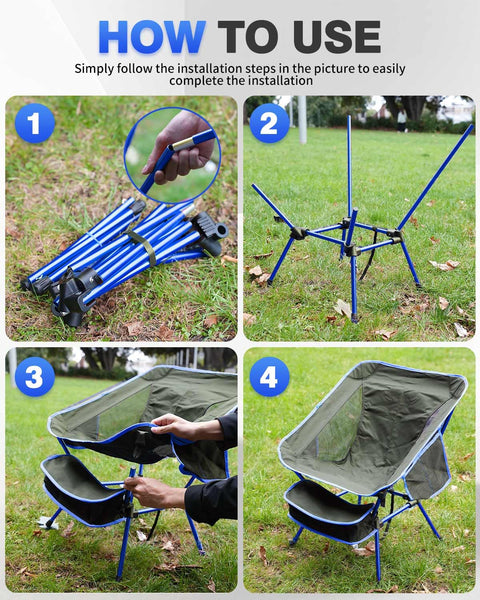 HOW TO USE

Simply follow the installation steps in the picture to easily complete the installation

1

2

3

4