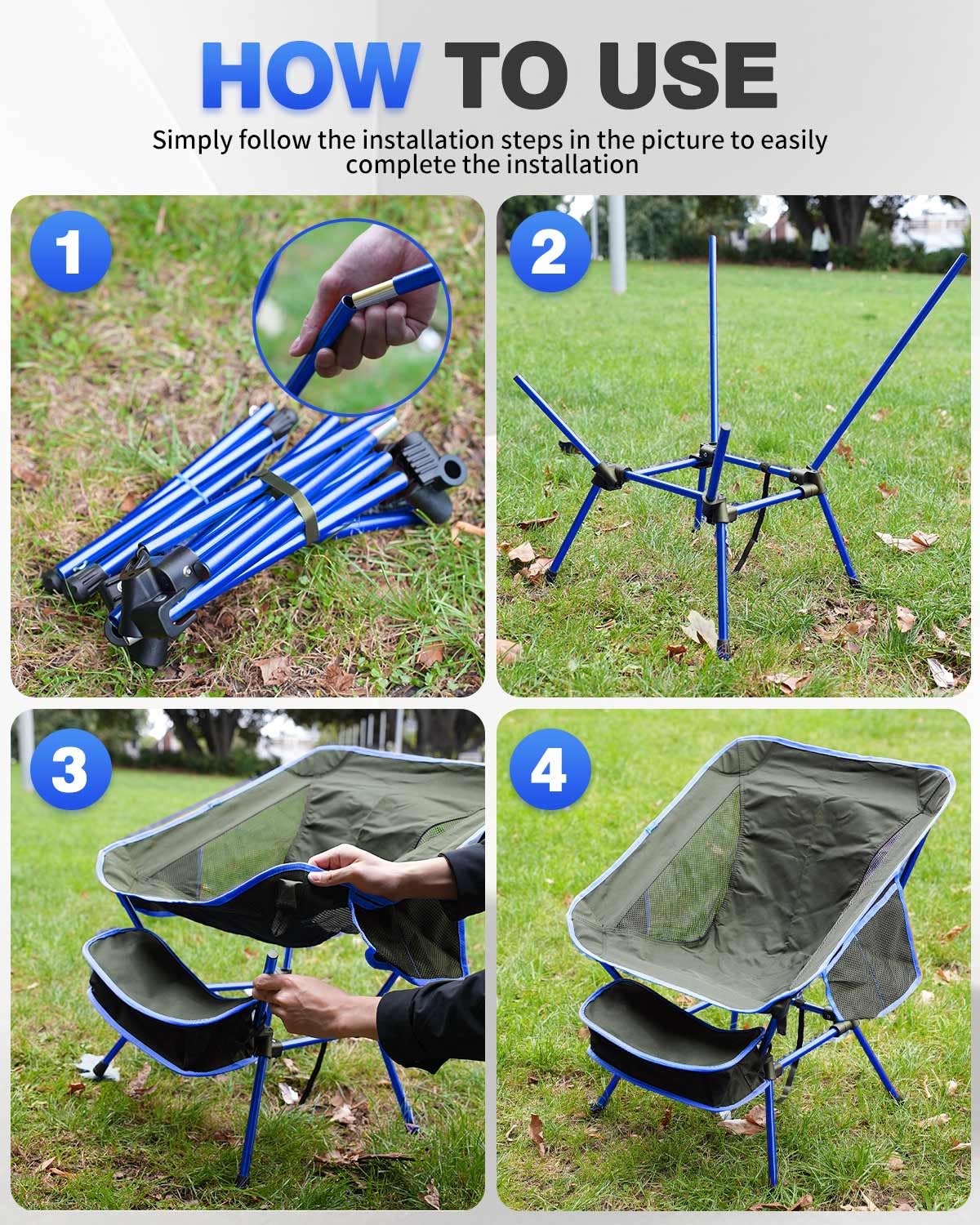 HOW TO USE

Simply follow the installation steps in the picture to easily complete the installation

1

2

3

4