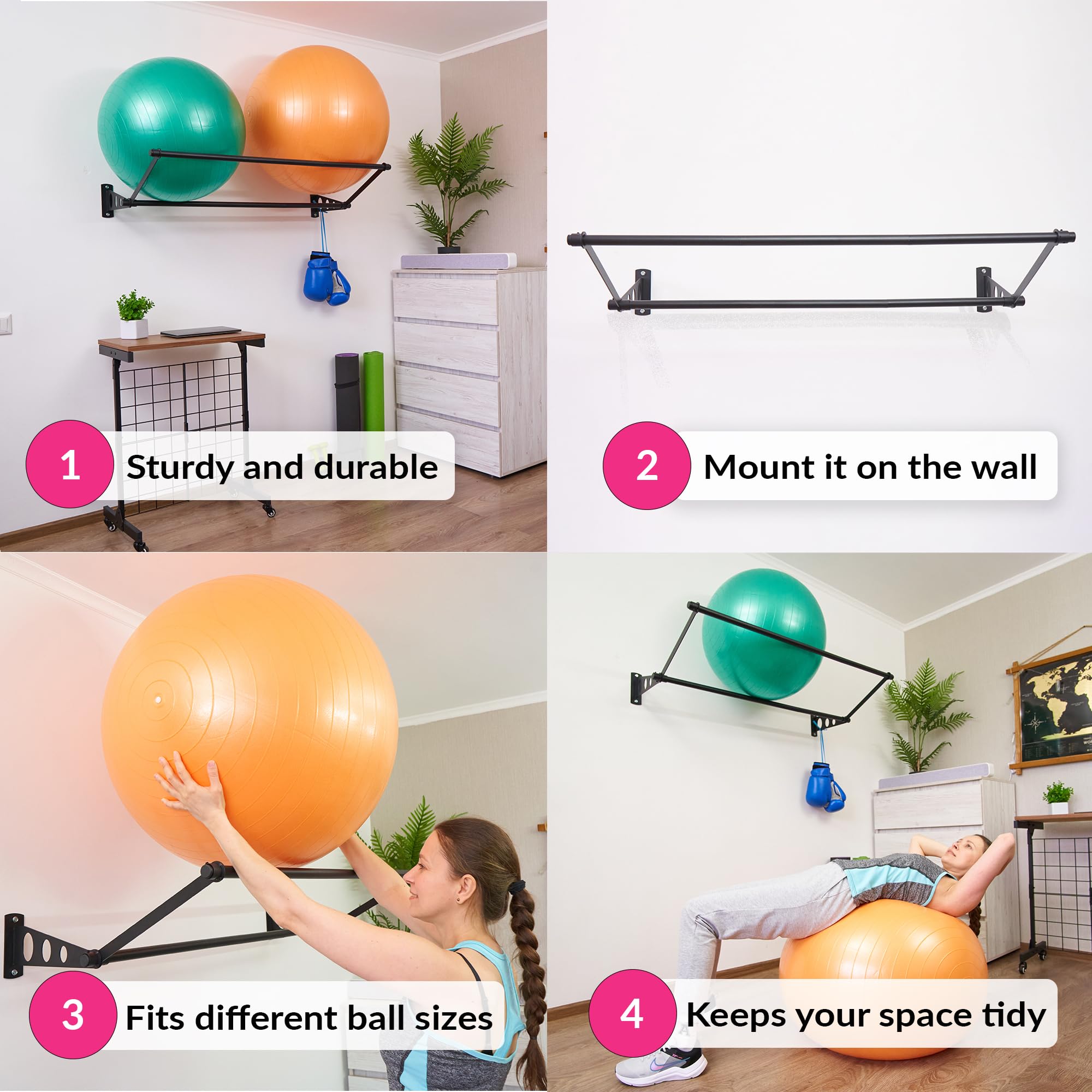 1 Sturdy and durable

2 Mount it on the wall

3 Fits different ball sizes

4 Keeps your space tidy