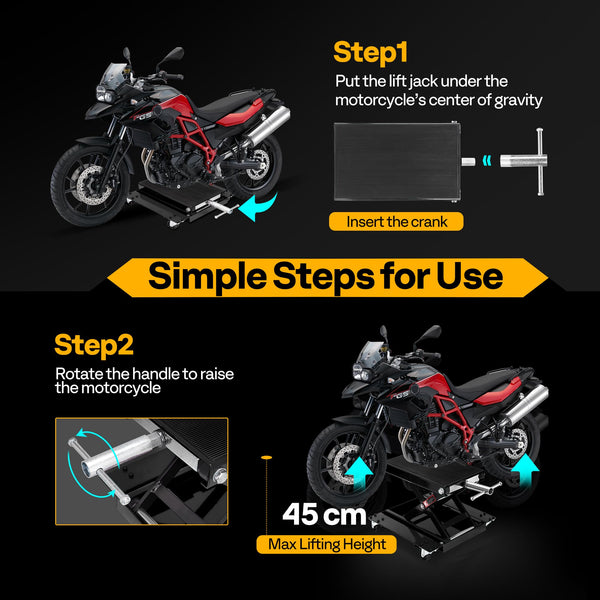 Step1

Put the lift jack under the motorcycle's center of gravity

Insert the crank

Simple Steps for Use

Step2

Rotate the handle to raise the motorcycle

45 cm

Max Lifting Height