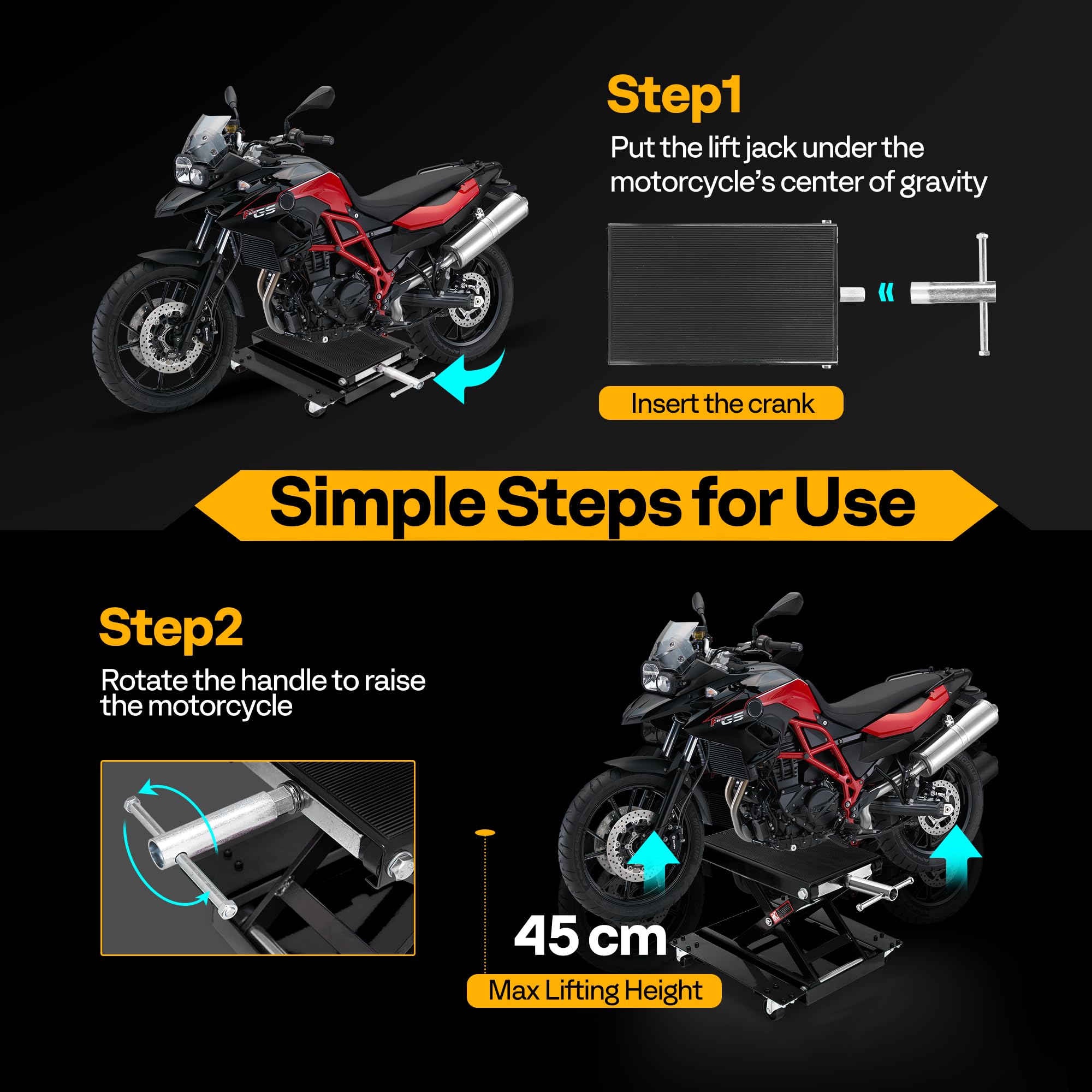 Step1

Put the lift jack under the motorcycle's center of gravity

Insert the crank

Simple Steps for Use

Step2

Rotate the handle to raise the motorcycle

45 cm

Max Lifting Height