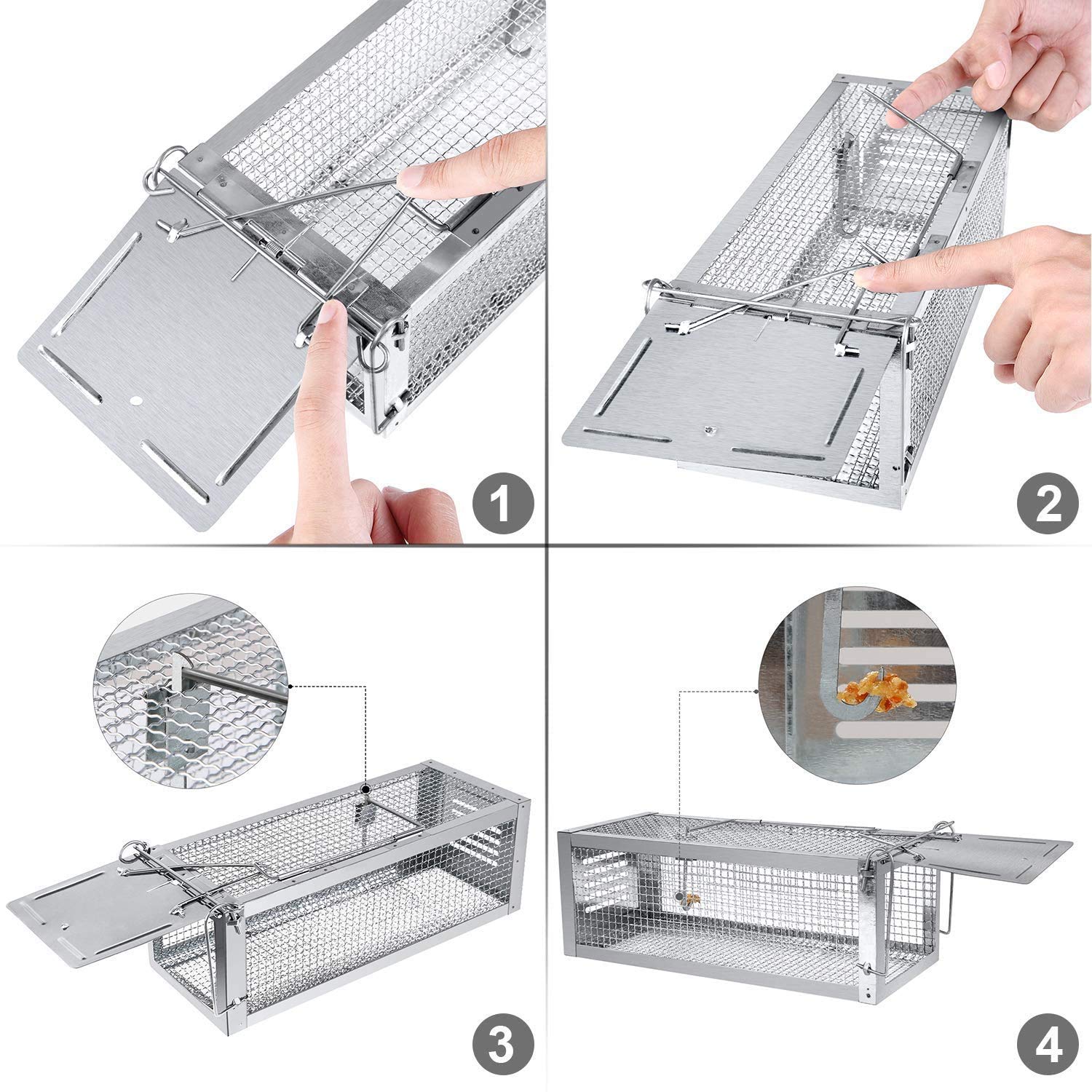 1

2

3

4