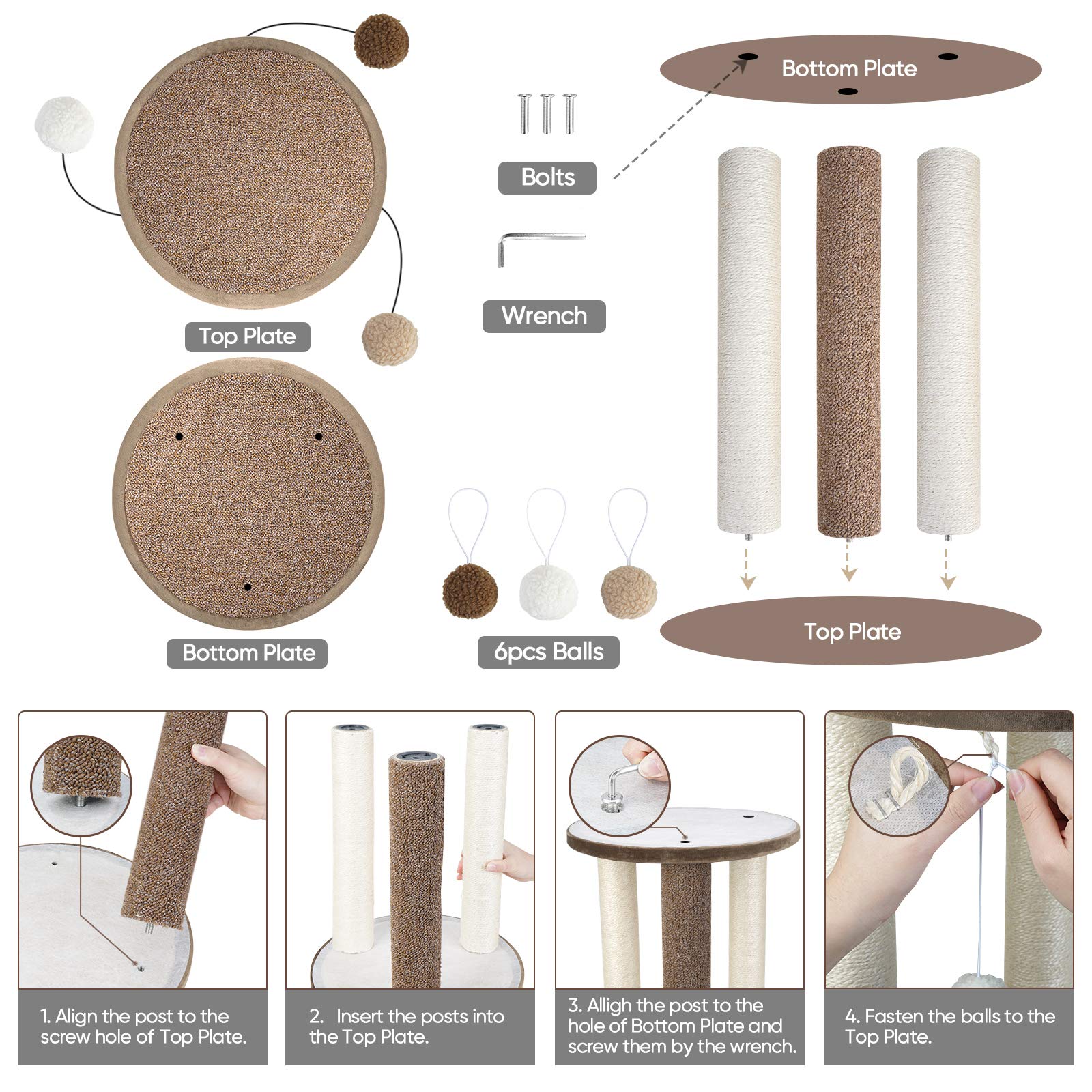 Top Plate

Bottom Plate

Bolts

Wrench

6pcs Balls

Bottom Plate

Top Plate

1. Align the post to the screw hole of Top Plate.

2. Insert the posts into the Top Plate.

3. Alligh the post to the hole of Bottom Plate and screw them by the wrench.

4. Fasten the balls to the Top Plate.