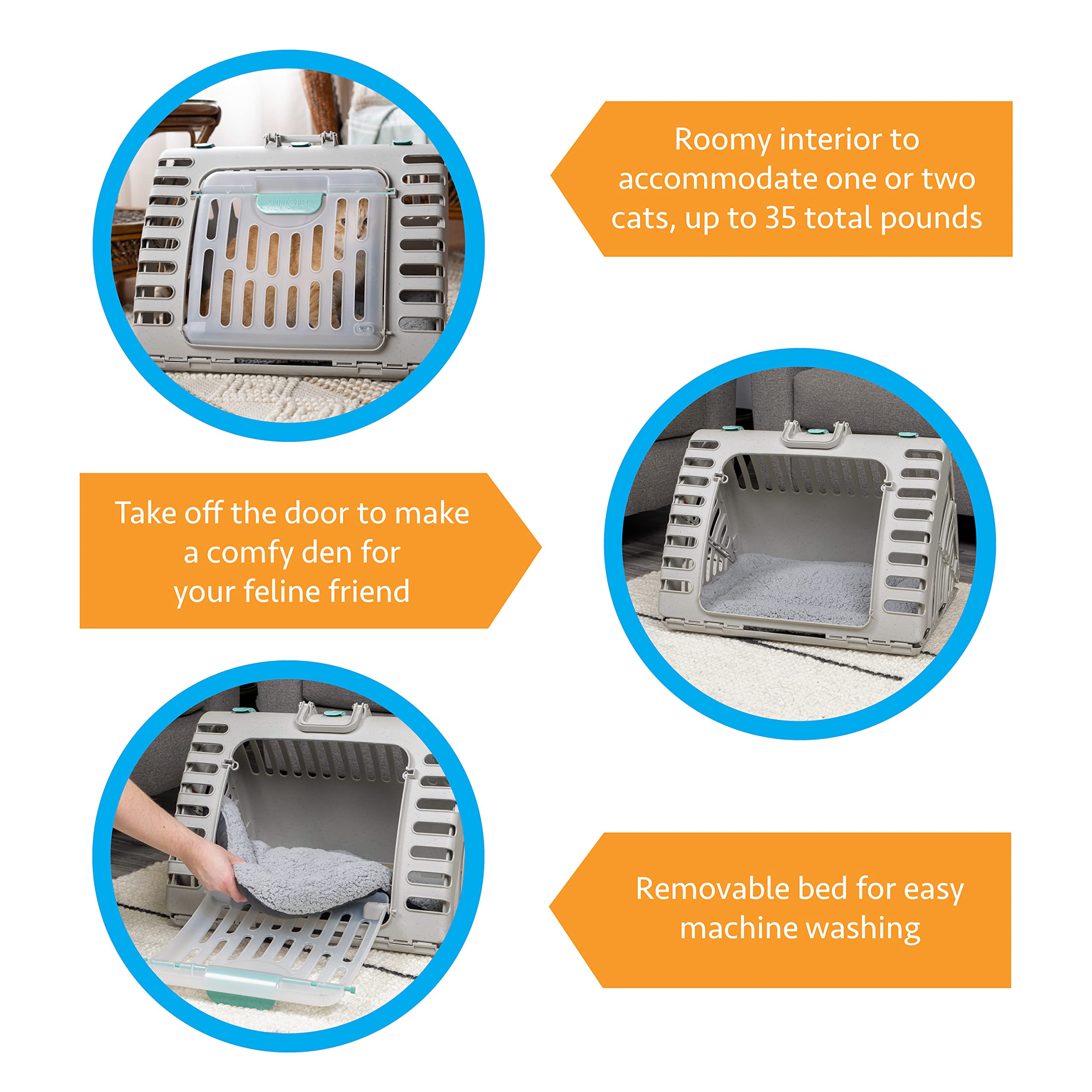 SPORT PET

Roomy interior to accommodate one or two cats, up to 35 total pounds

Take off the door to make a comfy den for your feline friend

Removable bed for easy machine washing