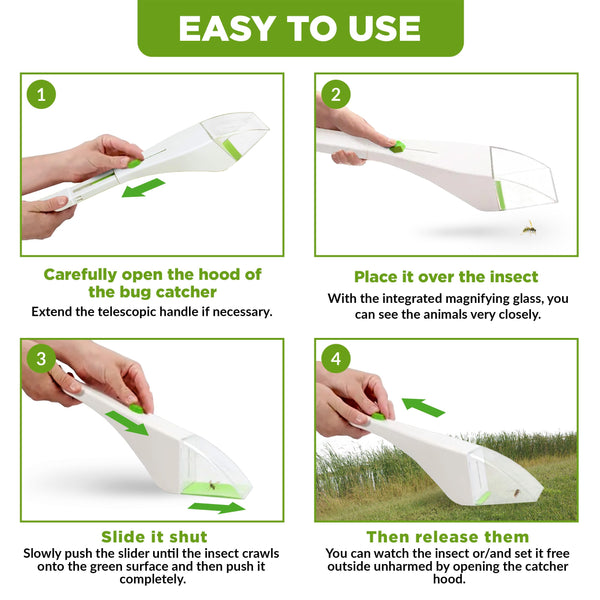 EASY TO USE

1

Carefully open the hood of the bug catcher

Extend the telescopic handle if necessary.

2

Place it over the insect

With the integrated magnifying glass, you can see the animals very closely.

3

Slide it shut

Slowly push the slider until the insect crawls onto the green surface and then push it completely.

4

Then release them

You can watch the insect or/and set it free outside unharmed by opening the catcher hood.