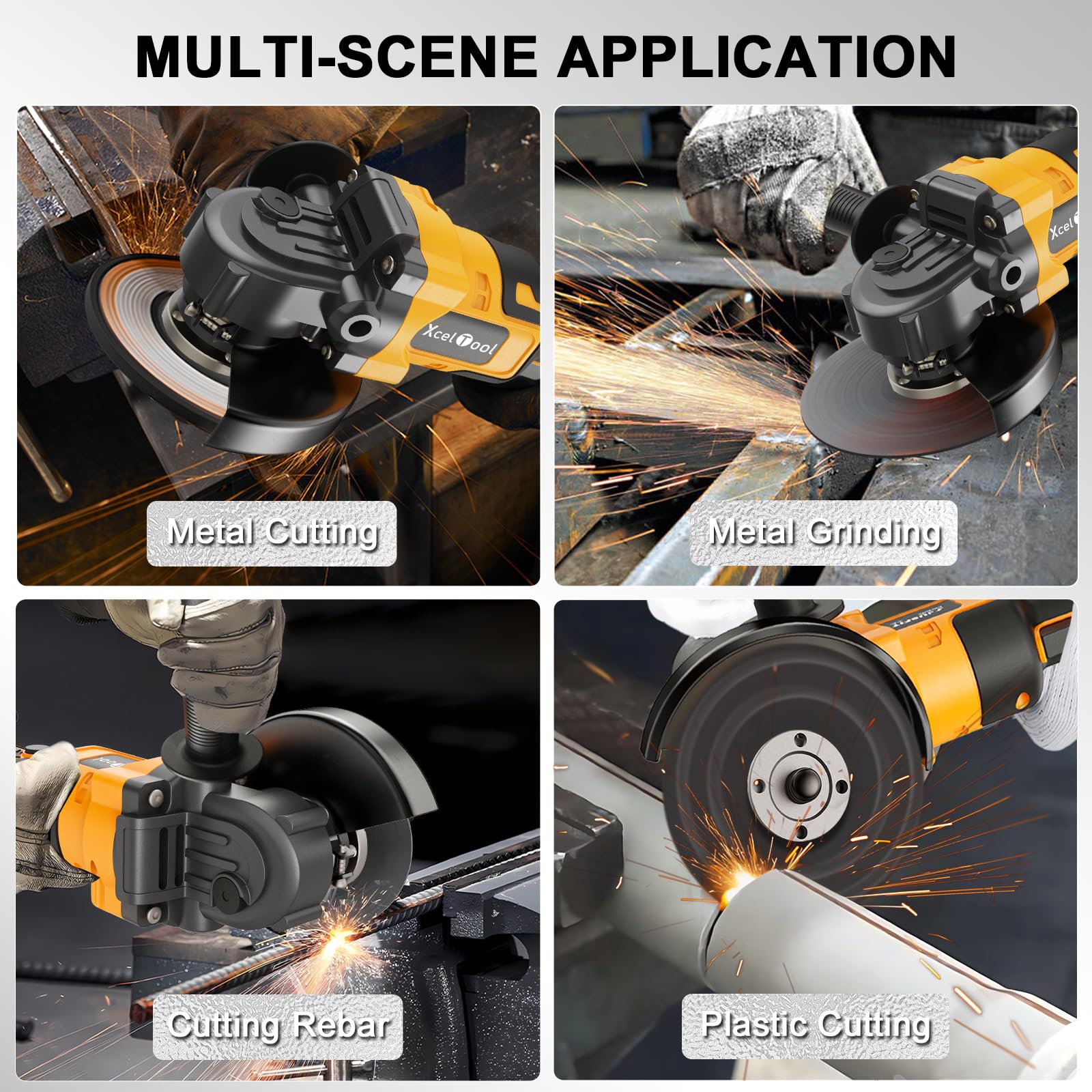 MULTI-SCENE APPLICATION

XcelTool

Metal Cutting

Xcel

Metal Grinding

Cutting Rebar

Plastic Cutting