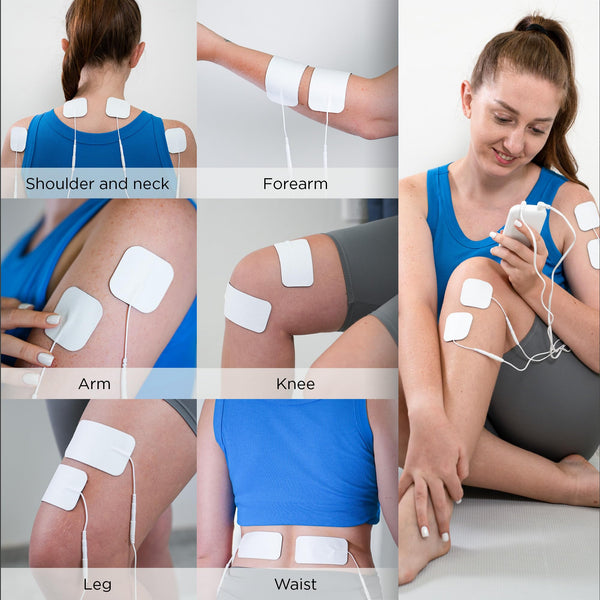 Shoulder and neck

Forearm

Arm

Knee

Leg

Waist