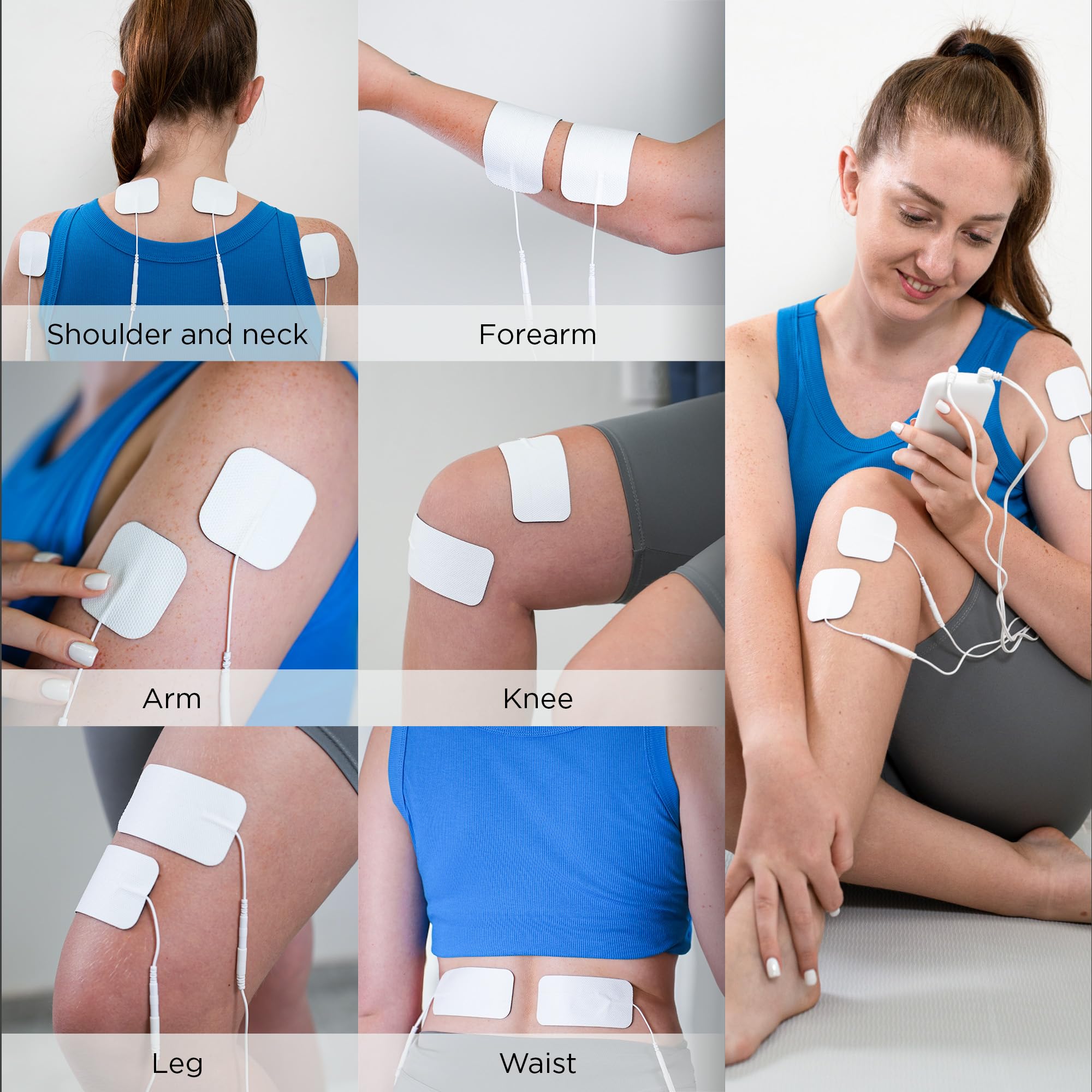 Shoulder and neck

Forearm

Arm

Knee

Leg

Waist