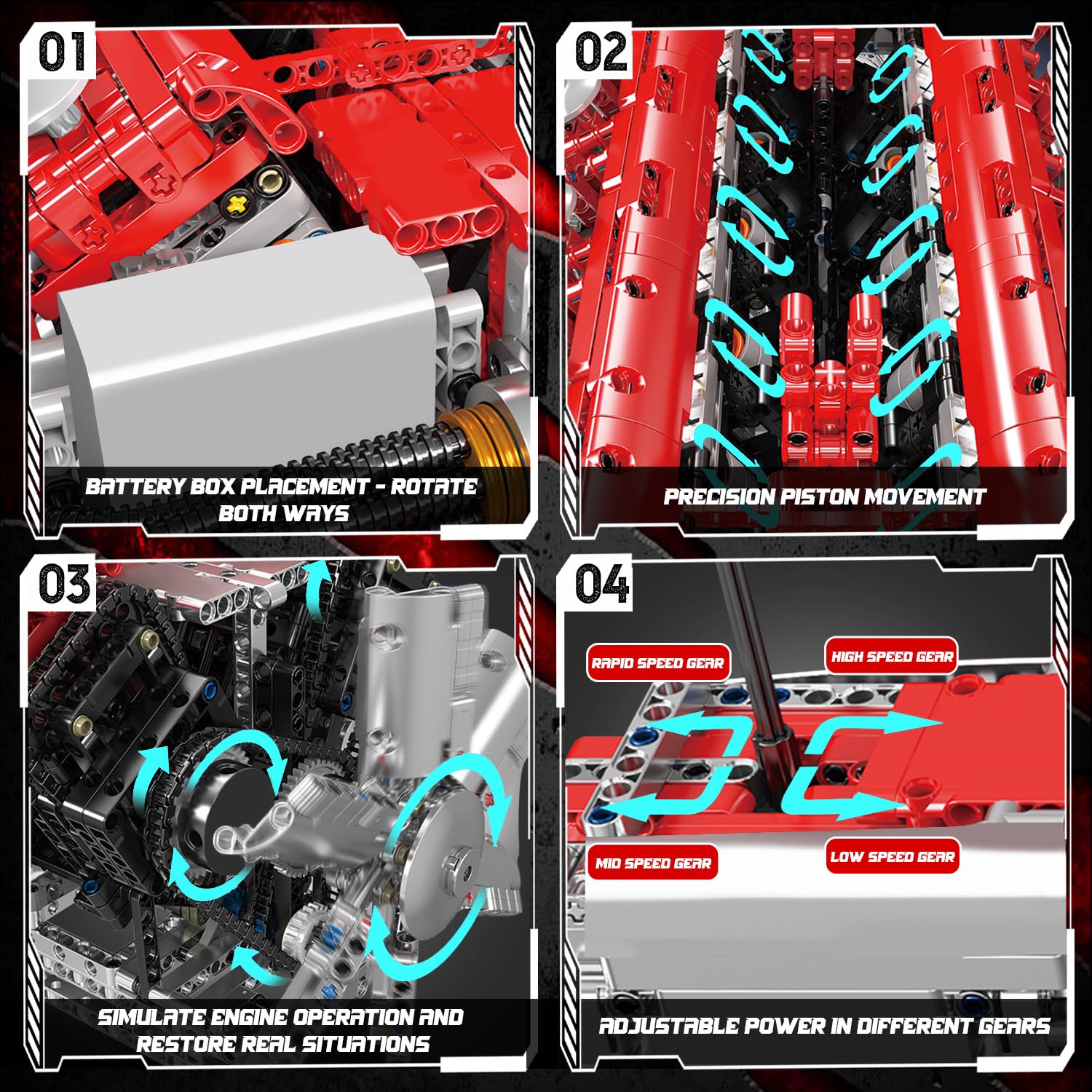 01

BATTERY BOX PLACEMENT - ROTATE BOTH WAYS

02

PRECISION PISTON MOVEMENT

03

SIMULATE ENGINE OPERATION AND RESTORE REAL SITUATIONS

04

RAPID SPEED GEAR

HIGH SPEED GEAR

MID SPEED GEAR

LOW SPEED GEAR

ADJUSTABLE POWER IN DIFFERENT GEARS