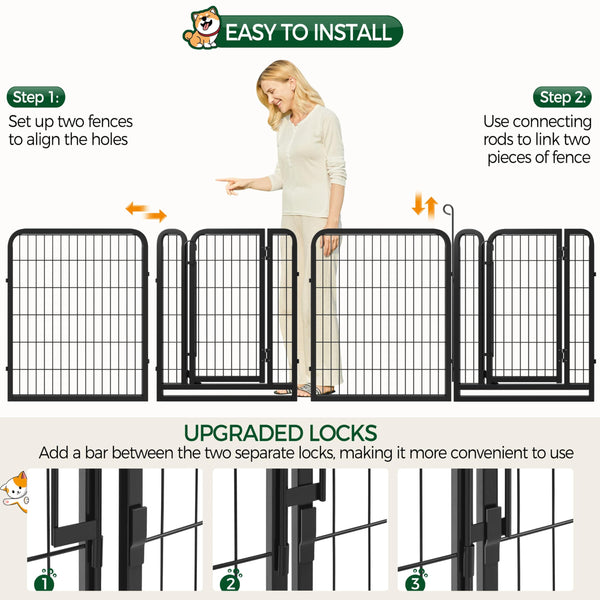 EASY TO INSTALL

Step 1:
Set up two fences to align the holes

Step 2:
Use connecting rods to link two pieces of fence

UPGRADED LOCKS
Add a bar between the two separate locks, making it more convenient to use

1

2

3