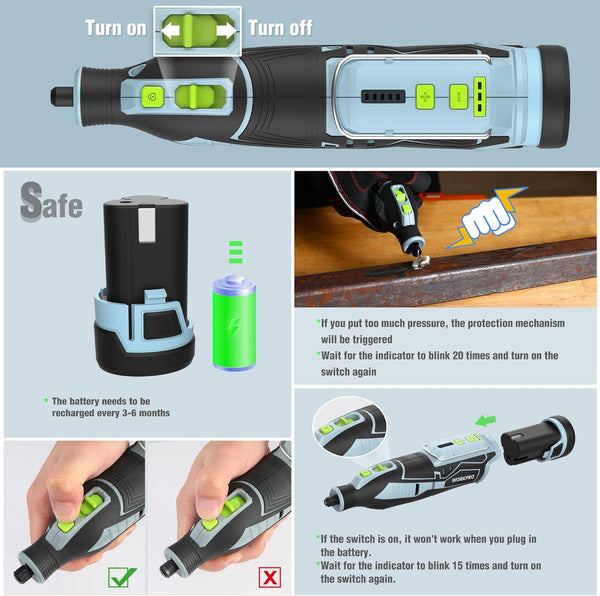 Turn on
Turn off

Safe

* The battery needs to be recharged every 3-6 months

*If you put too much pressure, the protection mechanism will be triggered
*Wait for the indicator to blink 20 times and turn on the switch again

WORKPRO

*If the switch is on, it won't work when you plug in the battery.
*Wait for the indicator to blink 15 times and turn on the switch again.