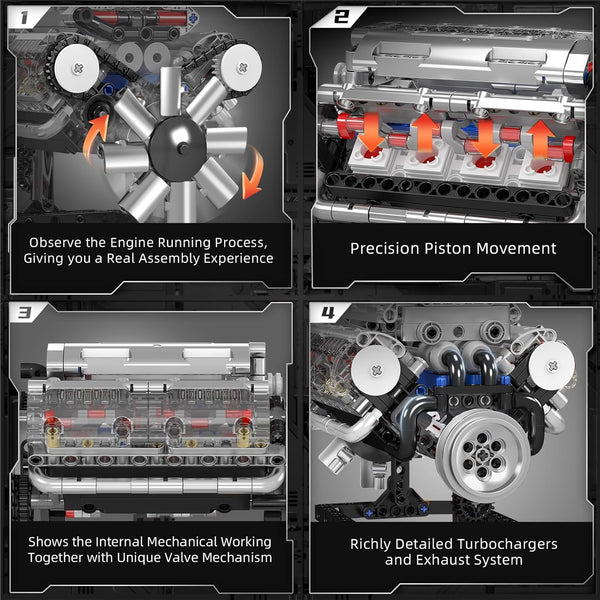 1

Observe the Engine Running Process, Giving you a Real Assembly Experience

2

Precision Piston Movement

3

Shows the Internal Mechanical Working Together with Unique Valve Mechanism

4

Richly Detailed Turbochargers and Exhaust System