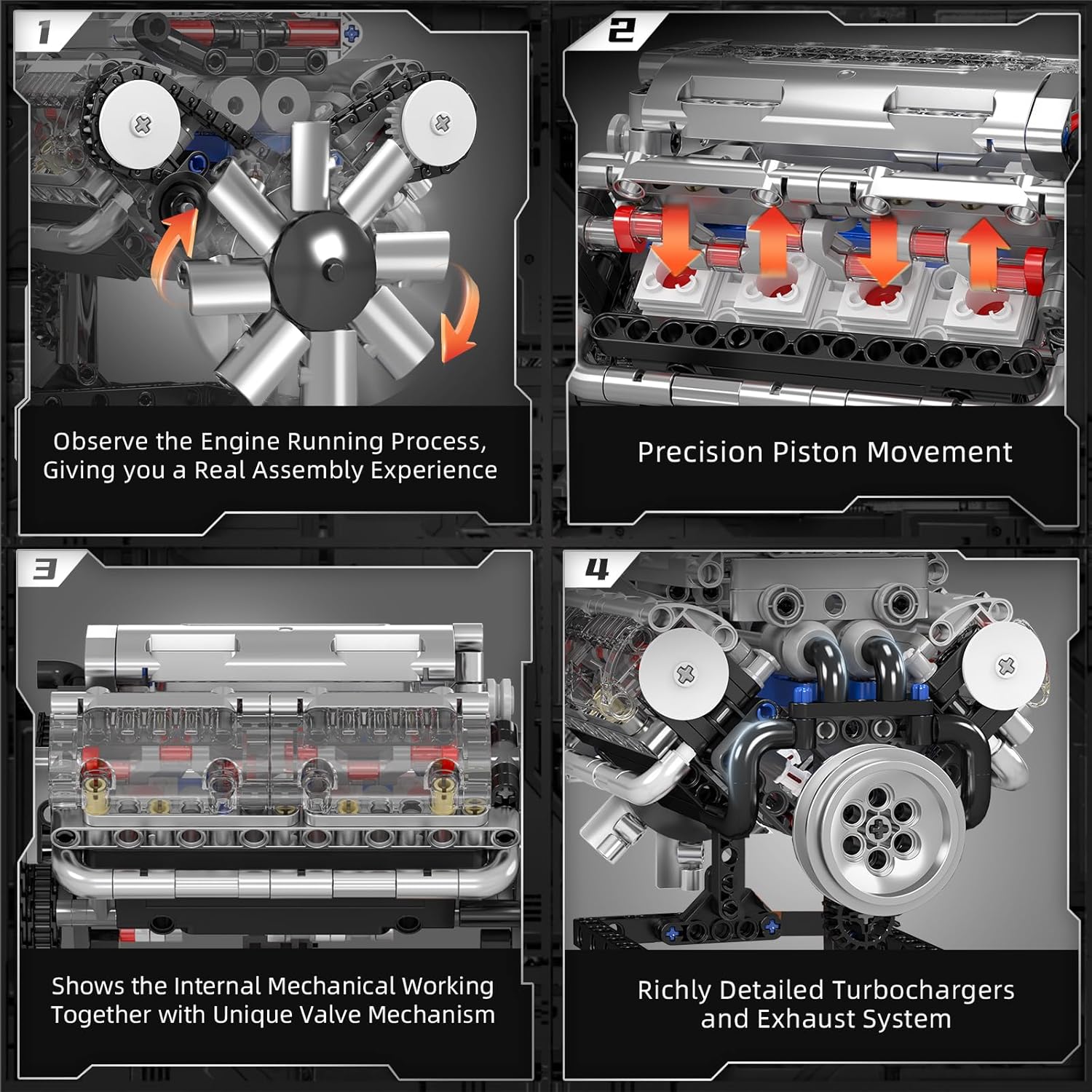 1

Observe the Engine Running Process, Giving you a Real Assembly Experience

2

Precision Piston Movement

3

Shows the Internal Mechanical Working Together with Unique Valve Mechanism

4

Richly Detailed Turbochargers and Exhaust System