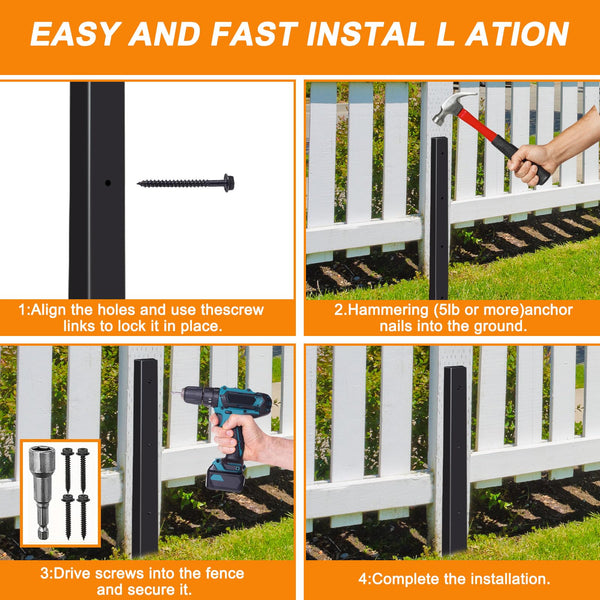 EASY AND FAST INSTAL L ATION

1:Align the holes and use thescrew links to lock it in place.

2.Hammering (5lb or more)anchor nails into the ground.

3:Drive screws into the fence and secure it.

4:Complete the installation.