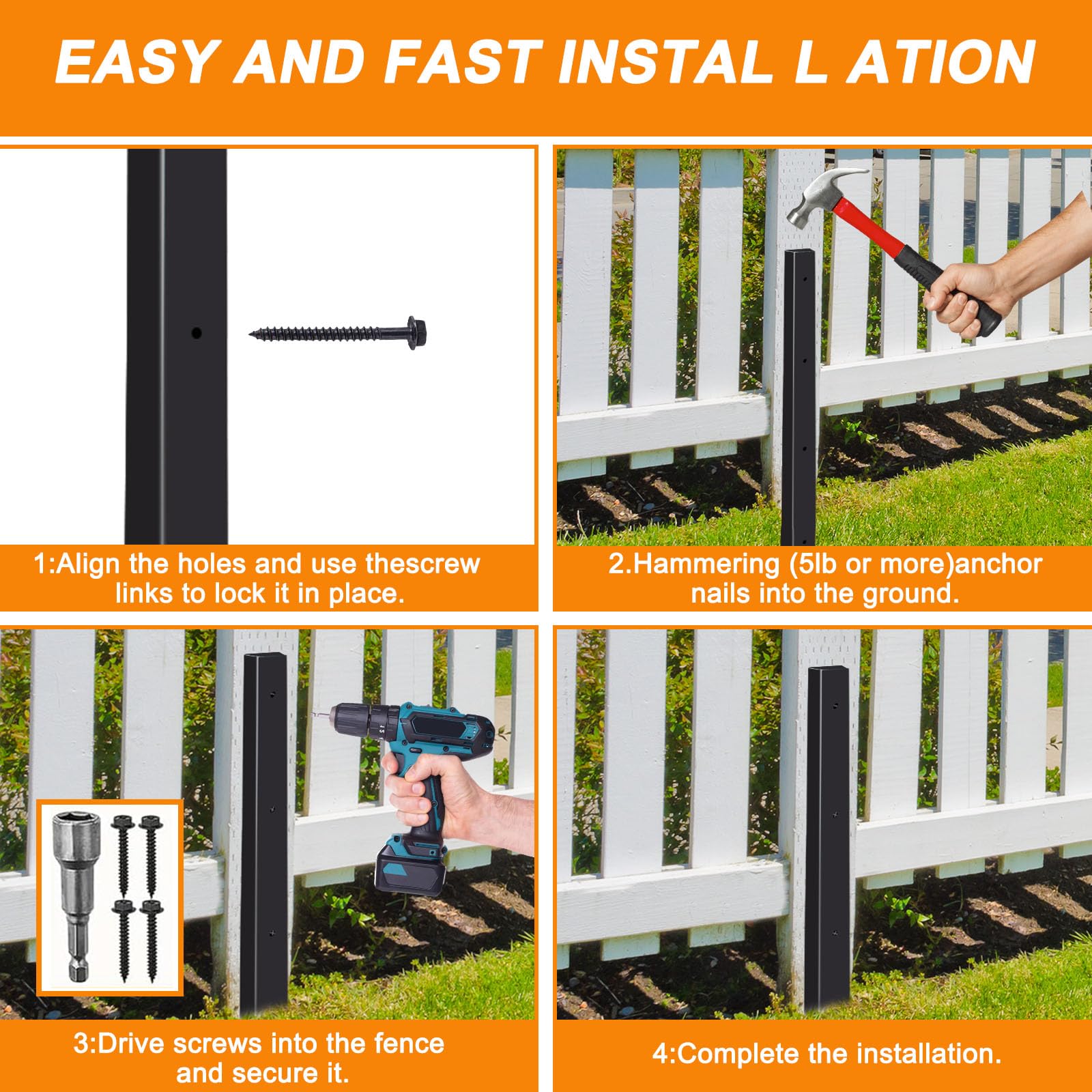 EASY AND FAST INSTAL L ATION

1:Align the holes and use thescrew links to lock it in place.

2.Hammering (5lb or more)anchor nails into the ground.

3:Drive screws into the fence and secure it.

4:Complete the installation.