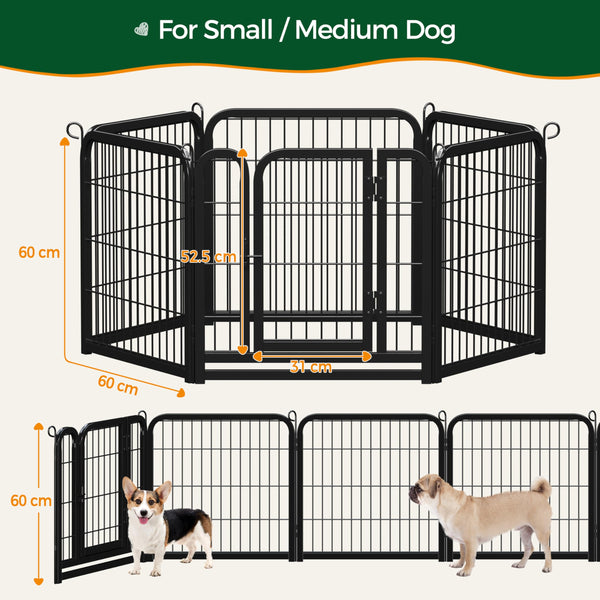 For Small / Medium Dog

60 cm

52.5 cm

31 cm

60 cm

60 cm