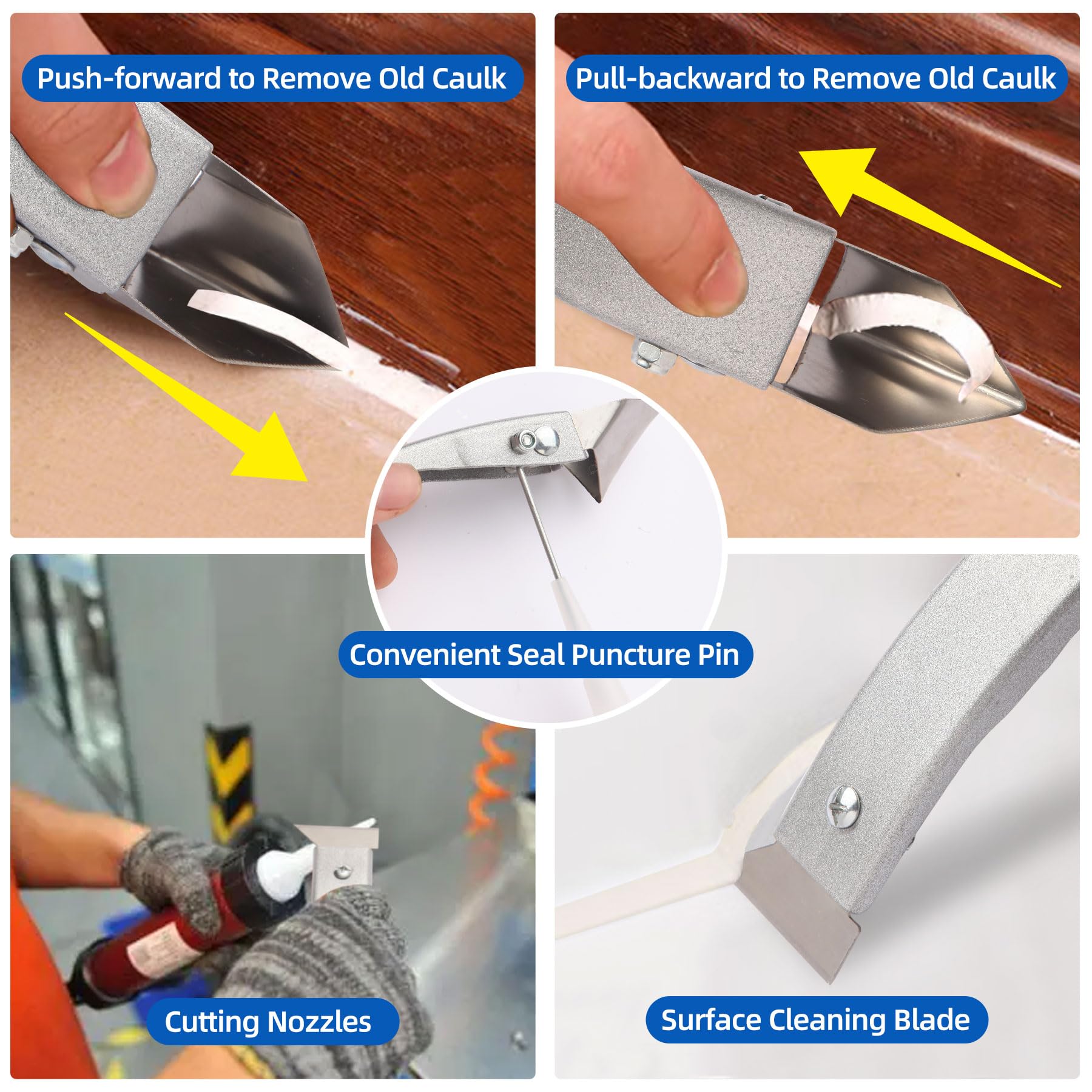 Push-forward to Remove Old Caulk

Pull-backward to Remove Old Caulk

Convenient Seal Puncture Pin

Cutting Nozzles

Surface Cleaning Blade