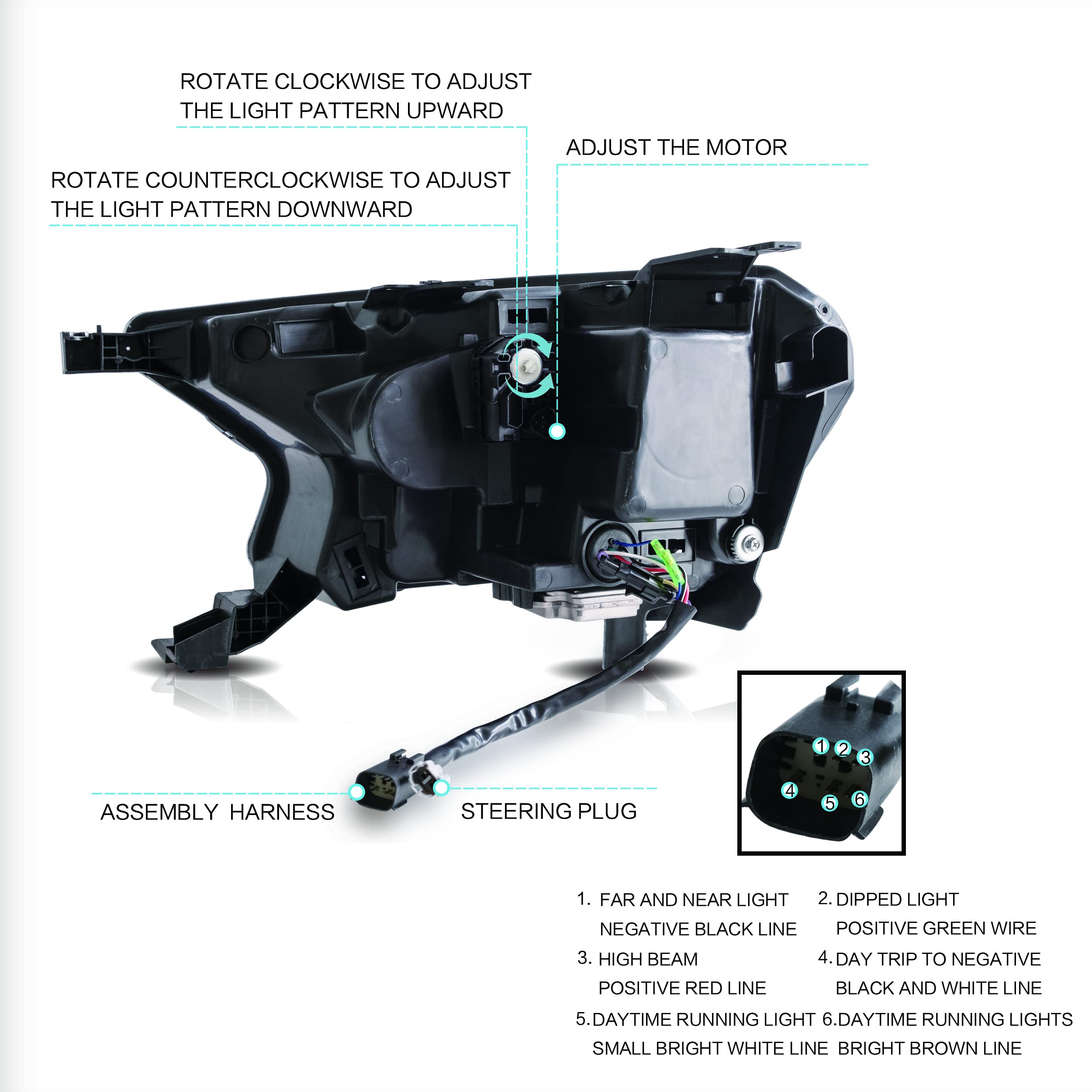 ROTATE CLOCKWISE TO ADJUST THE LIGHT PATTERN UPWARD

ADJUST THE MOTOR

ROTATE COUNTERCLOCKWISE TO ADJUST THE LIGHT PATTERN DOWNWARD

ASSEMBLY HARNESS

STEERING PLUG

1 2 3 4 5 6

1. FAR AND NEAR LIGHT NEGATIVE BLACK LINE

2. DIPPED LIGHT POSITIVE GREEN WIRE

3. HIGH BEAM POSITIVE RED LINE

4. DAY TRIP TO NEGATIVE BLACK AND WHITE LINE

5. DAYTIME RUNNING LIGHT SMALL BRIGHT WHITE LINE

6. DAYTIME RUNNING LIGHTS BRIGHT BROWN LINE