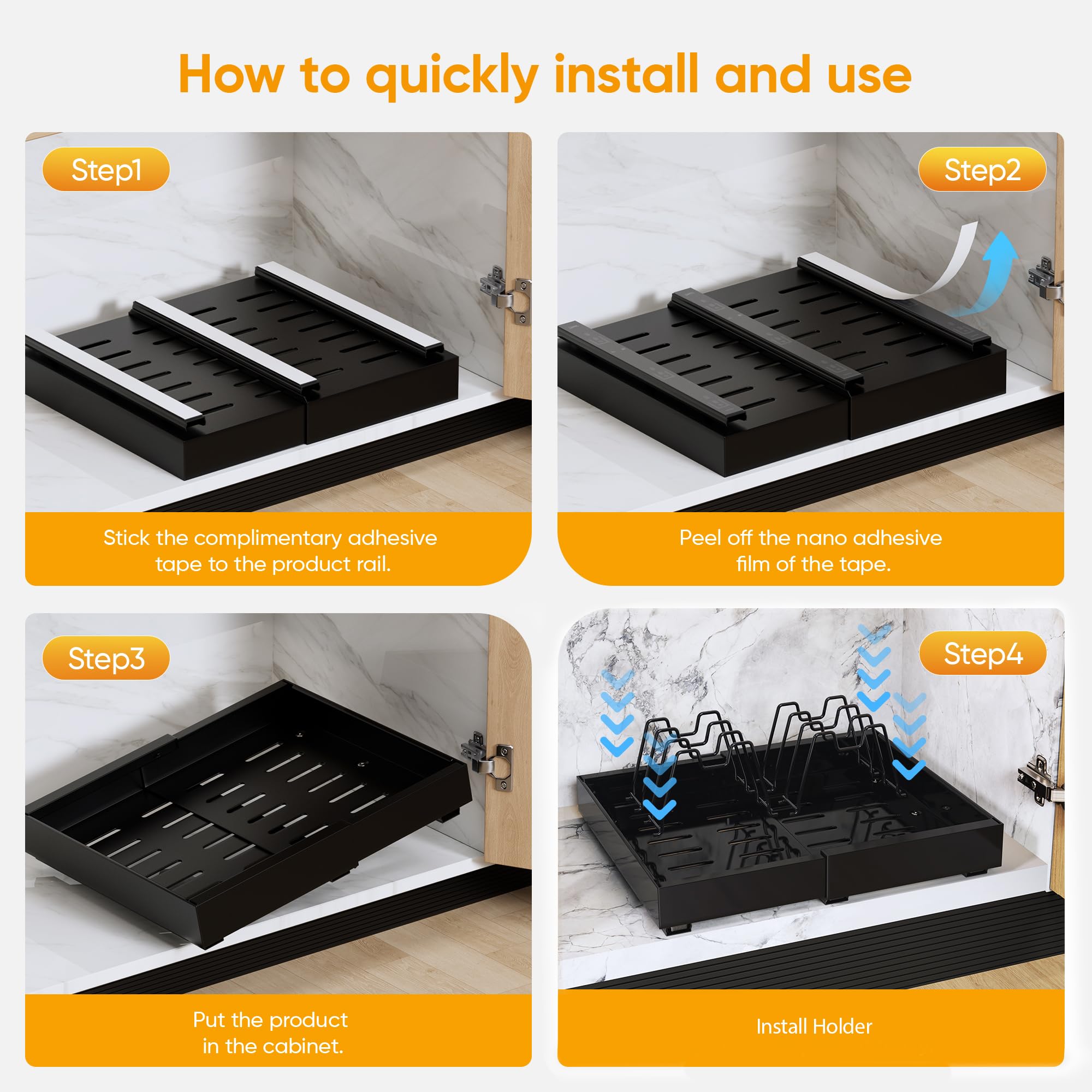 How to quickly install and use

Step1

Stick the complimentary adhesive tape to the product rail.

Step2

Peel off the nano adhesive film of the tape.

Step3

Put the product in the cabinet.

Step4

Install Holder