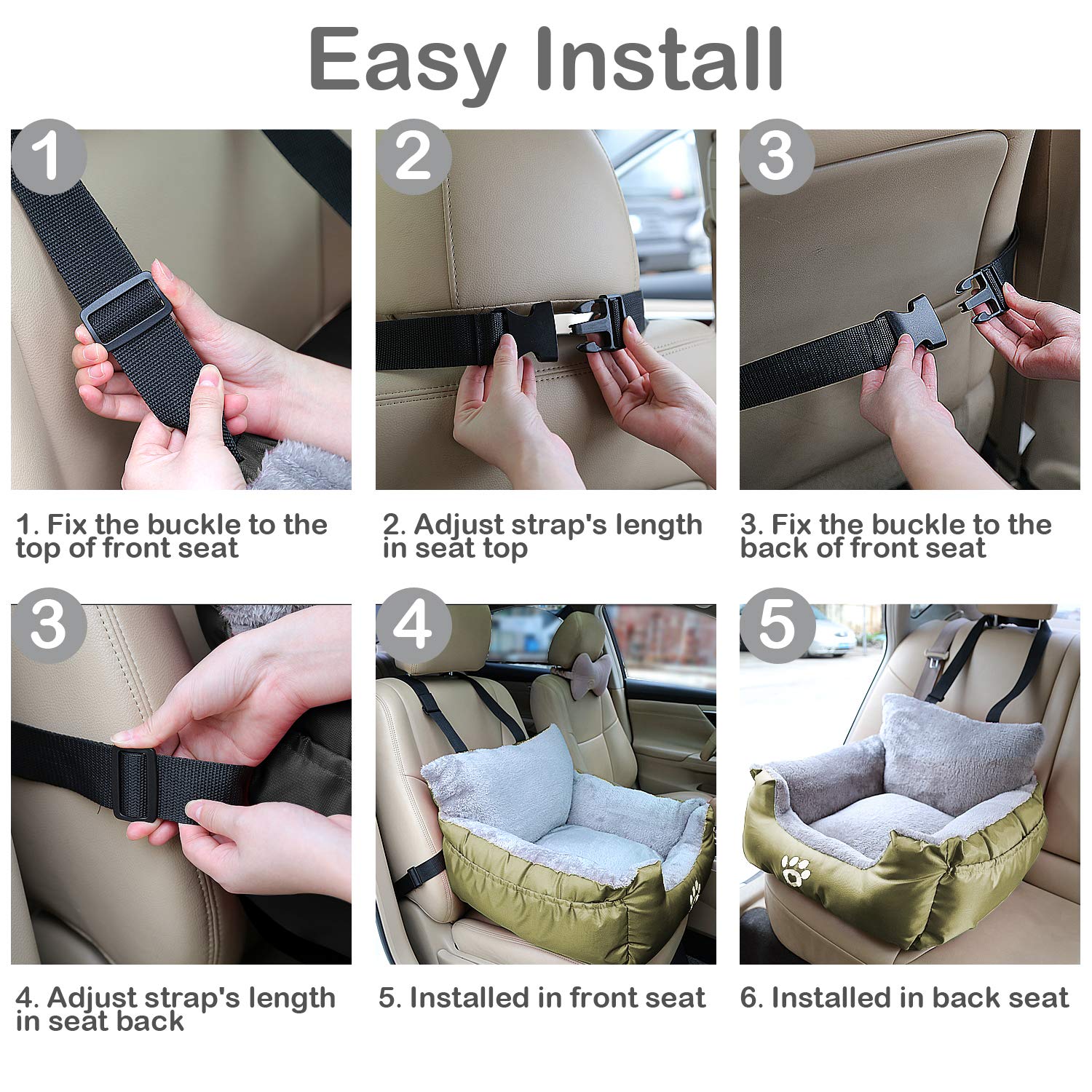 Easy Install

1

1. Fix the buckle to the top of front seat

2

2. Adjust strap's length in seat top

3

3. Fix the buckle to the back of front seat

3

4. Adjust strap's length in seat back

4

5. Installed in front seat

5

6. Installed in back seat