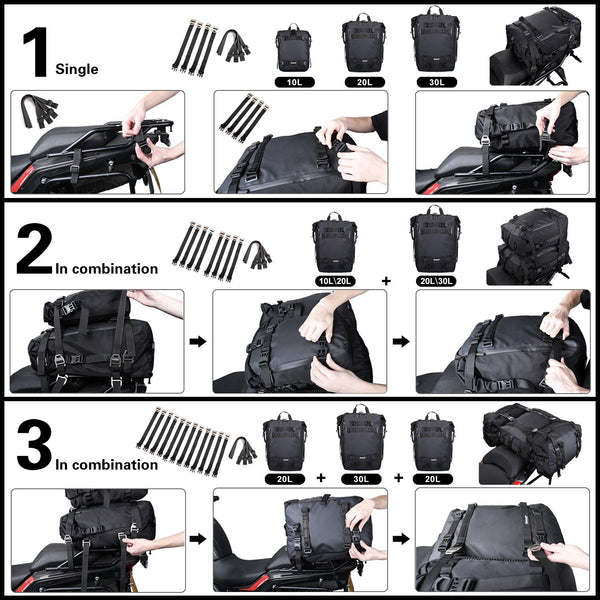 1 Single

10L

20L

30L

2 In combination

10L\20L

+

20L\30L

3 In combination

20L

+

30L

+

20L