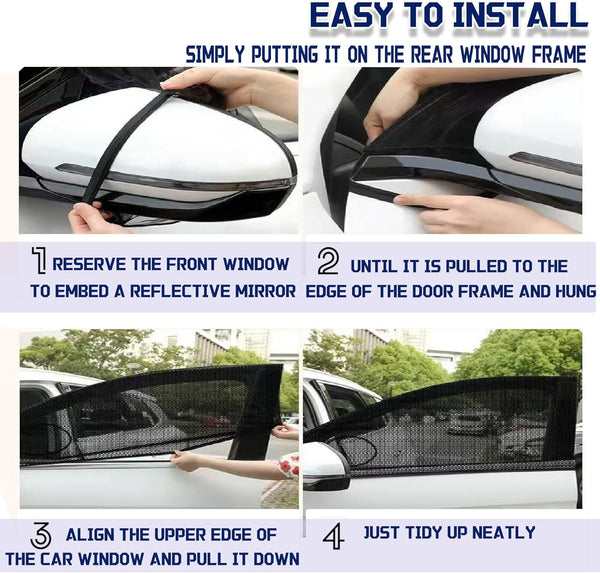 EASY TO INSTALL

SIMPLY PUTTING IT ON THE REAR WINDOW FRAME

1 RESERVE THE FRONT WINDOW TO EMBED A REFLECTIVE MIRROR

2 UNTIL IT IS PULLED TO THE EDGE OF THE DOOR FRAME AND HUNG

3 ALIGN THE UPPER EDGE OF THE CAR WINDOW AND PULL IT DOWN

4 JUST TIDY UP NEATLY