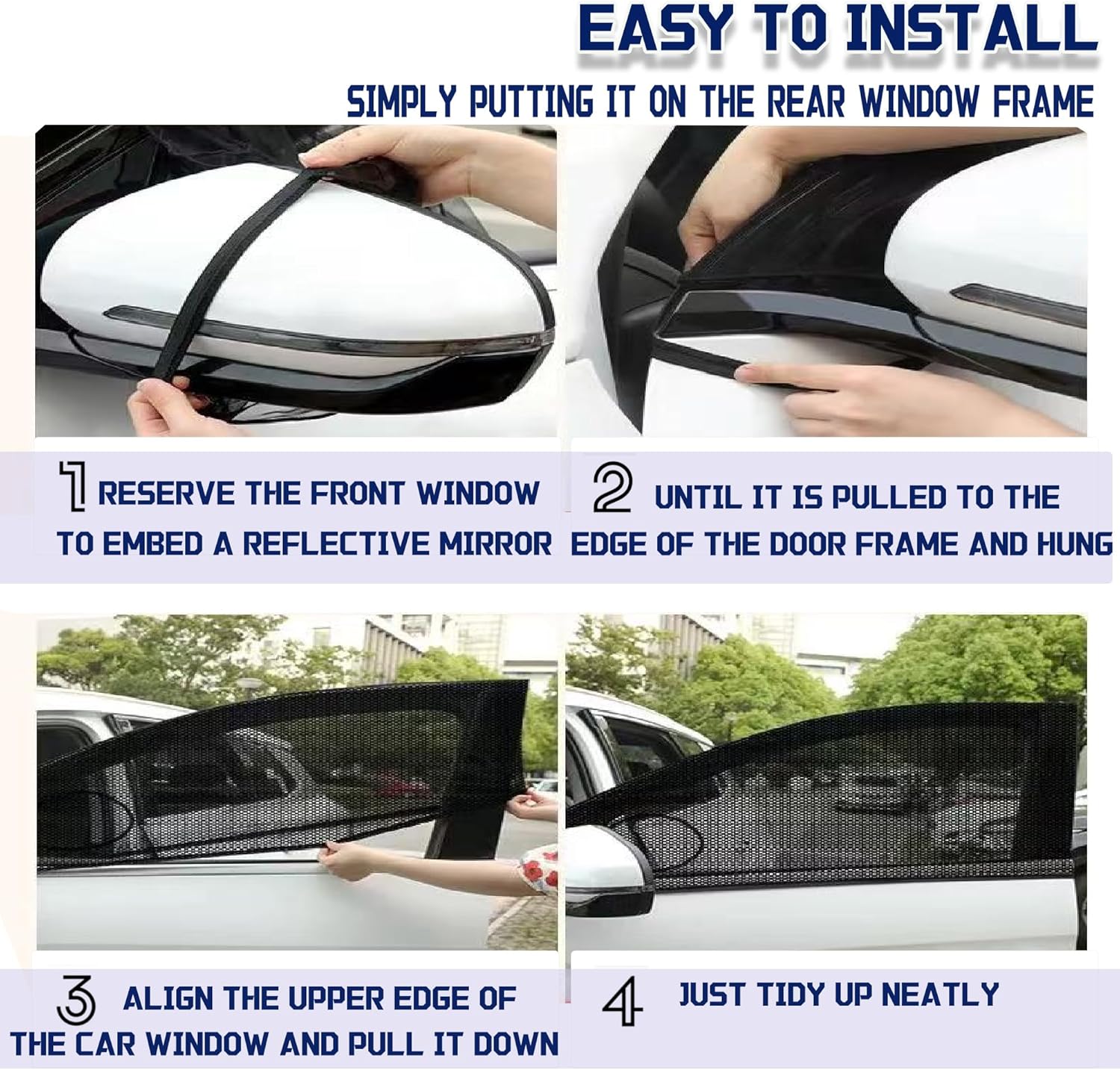 EASY TO INSTALL

SIMPLY PUTTING IT ON THE REAR WINDOW FRAME

1 RESERVE THE FRONT WINDOW TO EMBED A REFLECTIVE MIRROR

2 UNTIL IT IS PULLED TO THE EDGE OF THE DOOR FRAME AND HUNG

3 ALIGN THE UPPER EDGE OF THE CAR WINDOW AND PULL IT DOWN

4 JUST TIDY UP NEATLY