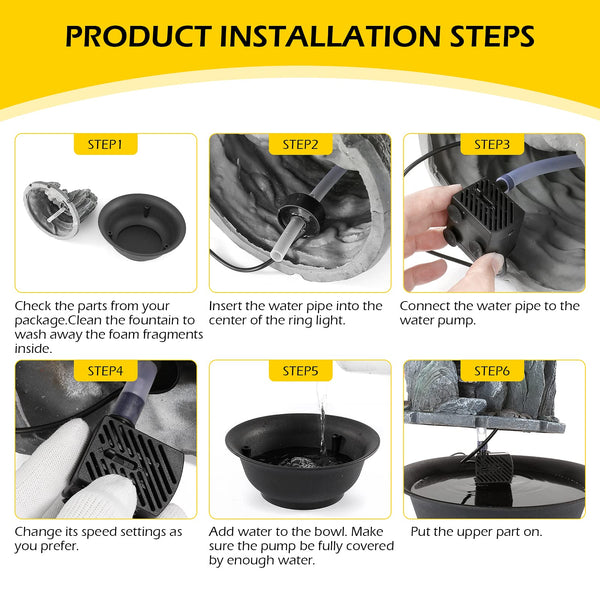 PRODUCT INSTALLATION STEPS

STEP1

Check the parts from your package.Clean the fountain to wash away the foam fragments inside.

STEP2

Insert the water pipe into the center of the ring light.

STEP3

Connect the water pipe to the water pump.

STEP4

Change its speed settings as you prefer.

STEP5

Add water to the bowl. Make sure the pump be fully covered by enough water.

STEP6

Put the upper part on.