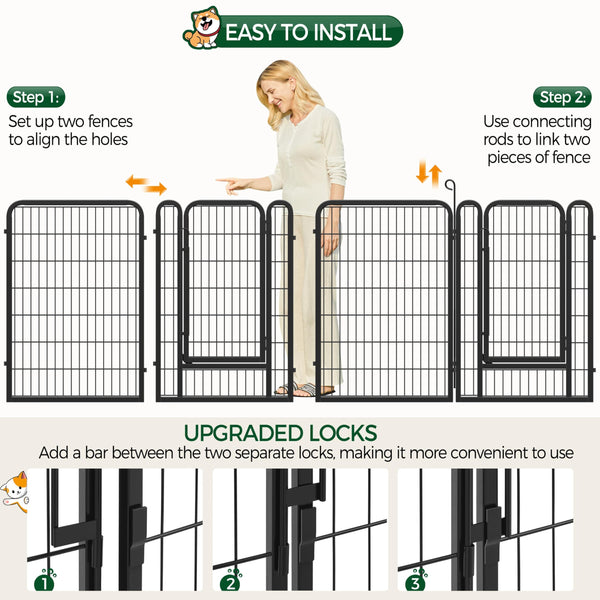 EASY TO INSTALL

Step 1:
Set up two fences to align the holes

Step 2:
Use connecting rods to link two pieces of fence

UPGRADED LOCKS
Add a bar between the two separate locks, making it more convenient to use

1

2

3