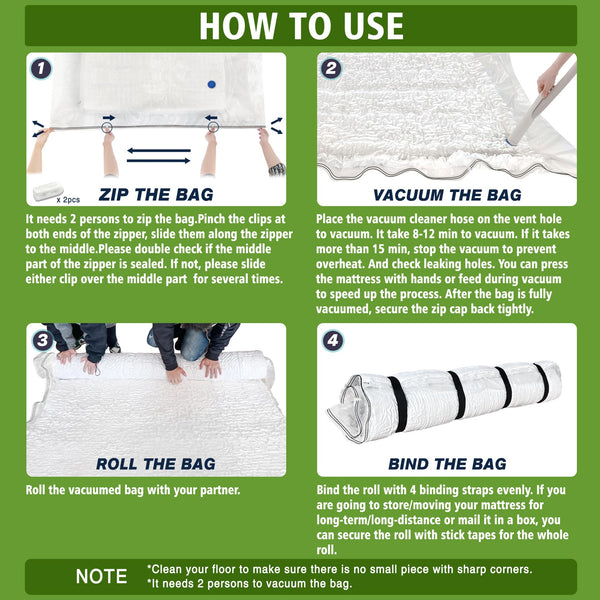 HOW TO USE

1

x 2pcs

ZIP THE BAG

It needs 2 persons to zip the bag.Pinch the clips at both ends of the zipper, slide them along the zipper to the middle.Please double check if the middle part of the zipper is sealed. If not, please slide either clip over the middle part for several times.

2

VACUUM THE BAG

Place the vacuum cleaner hose on the vent hole to vacuum. It take 8-12 min to vacuum. If it takes more than 15 min, stop the vacuum to prevent overheat. And check leaking holes. You can press the mattress with hands or feed during vacuum to speed up the process. After the bag is fully vacuumed, secure the zip cap back tightly.

3

ROLL THE BAG

Roll the vacuumed bag with your partner.

4

BIND THE BAG

Bind the roll with 4 binding straps evenly. If you are going to store/moving your mattress for long-term/long-distance or mail it in a box, you can secure the roll with stick tapes for the whole roll.

NOTE

*Clean your floor to make sure there is no small piece with sharp corners.
*It needs 2 persons to vacuum the bag.