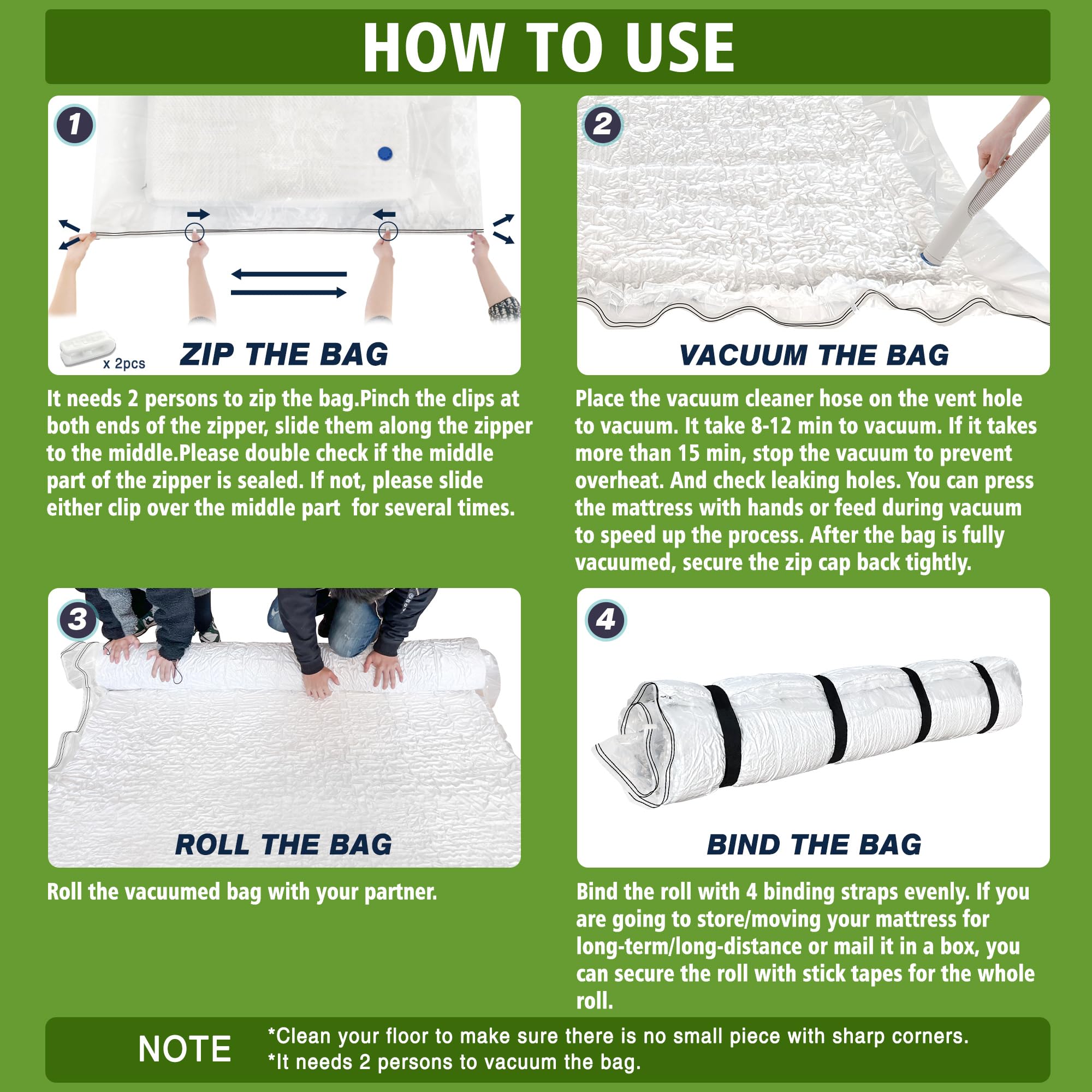 HOW TO USE

1

x 2pcs

ZIP THE BAG

It needs 2 persons to zip the bag.Pinch the clips at both ends of the zipper, slide them along the zipper to the middle.Please double check if the middle part of the zipper is sealed. If not, please slide either clip over the middle part  for several times.

2

VACUUM THE BAG

Place the vacuum cleaner hose on the vent hole to vacuum. It take 8-12 min to vacuum. If it takes more than 15 min, stop the vacuum to prevent overheat. And check leaking holes. You can press the mattress with hands or feed during vacuum to speed up the process. After the bag is fully vacuumed, secure the zip cap back tightly.

3

ROLL THE BAG

Roll the vacuumed bag with your partner.

4

BIND THE BAG

Bind the roll with 4 binding straps evenly. If you are going to store/moving your mattress for long-term/long-distance or mail it in a box, you can secure the roll with stick tapes for the whole roll.

NOTE

*Clean your floor to make sure there is no small piece with sharp corners.
*It needs 2 persons to vacuum the bag.