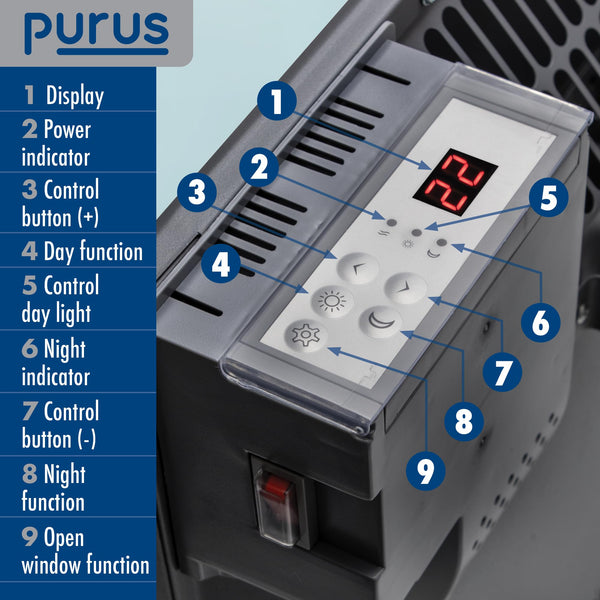 purus

1 Display
2 Power indicator
3 Control button (+)
4 Day function
5 Control day light
6 Night indicator
7 Control button (-)
8 Night function
9 Open window function

1
2
3
4
5
6
7
8
9

22