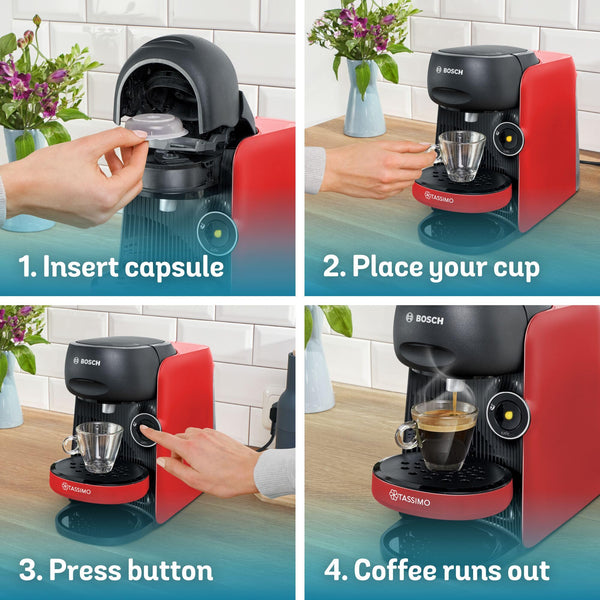 1. Insert capsule

BOSCH
TASSIMO
2. Place your cup

BOSCH
TASSIMO
3. Press button

BOSCH
TASSIMO
4. Coffee runs out