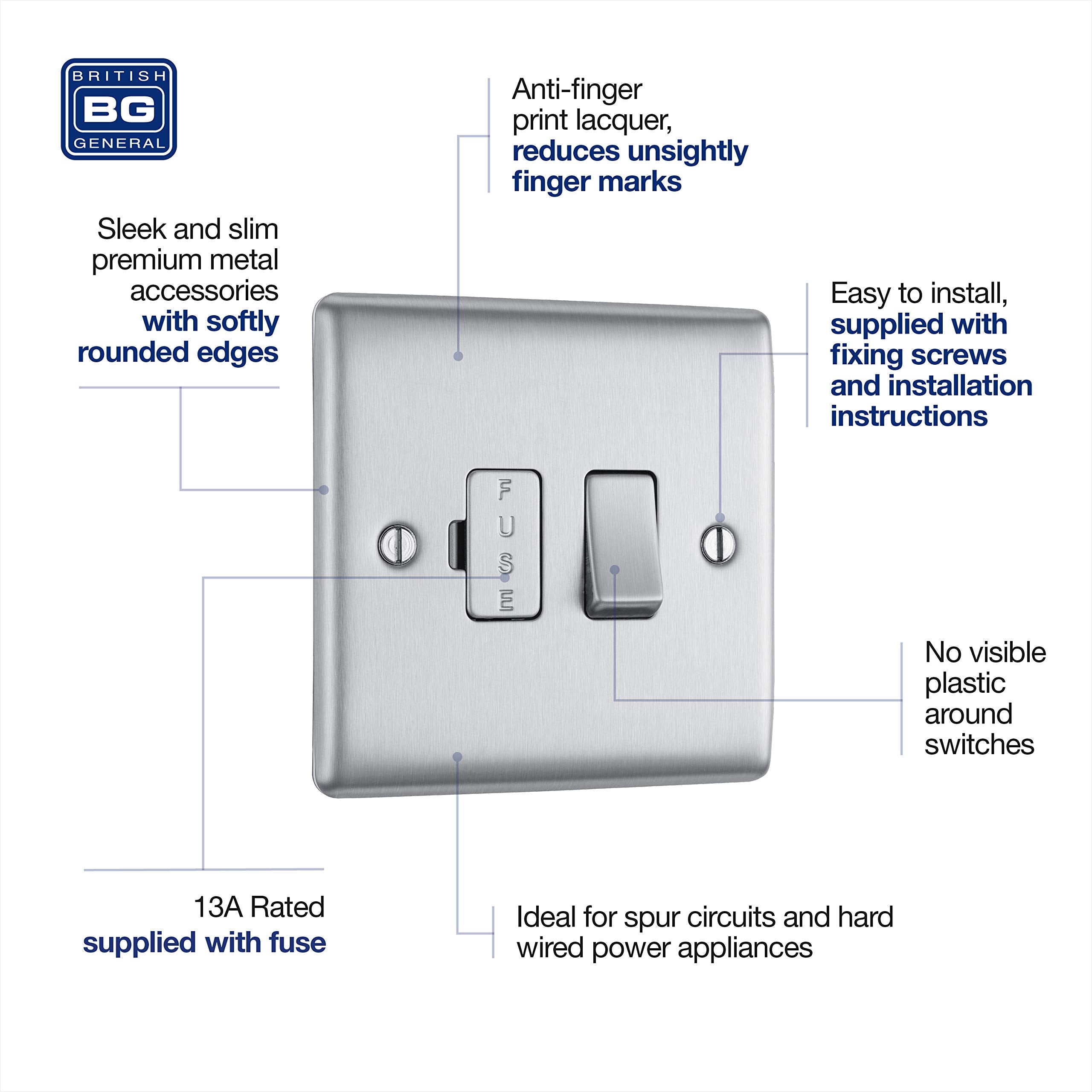 BRITISH
BG
GENERAL

Anti-finger print lacquer, reduces unsightly finger marks

Sleek and slim premium metal accessories with softly rounded edges

Easy to install, supplied with fixing screws and installation instructions

FUSE

No visible plastic around switches

13A Rated supplied with fuse

Ideal for spur circuits and hard wired power appliances