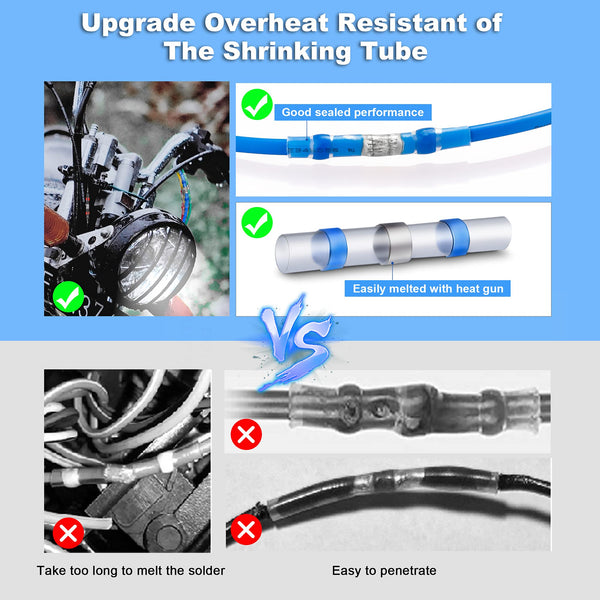 Upgrade Overheat Resistant of The Shrinking Tube

Good sealed performance

Easily melted with heat gun

VS

Take too long to melt the solder

Easy to penetrate