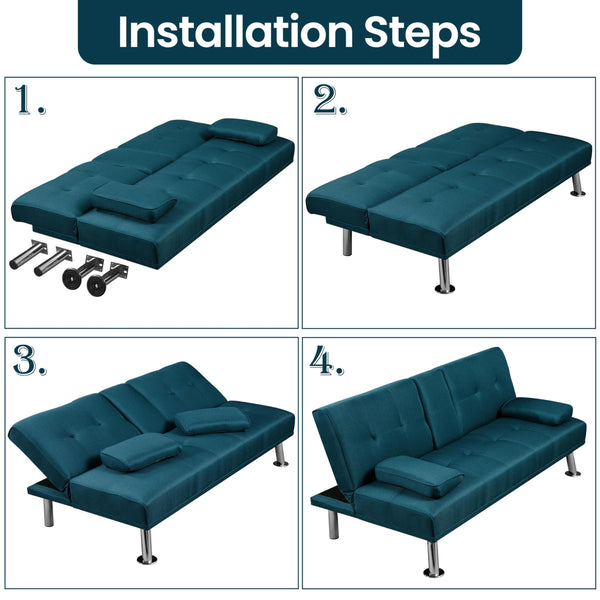 Installation Steps

1.

2.

3.

4.