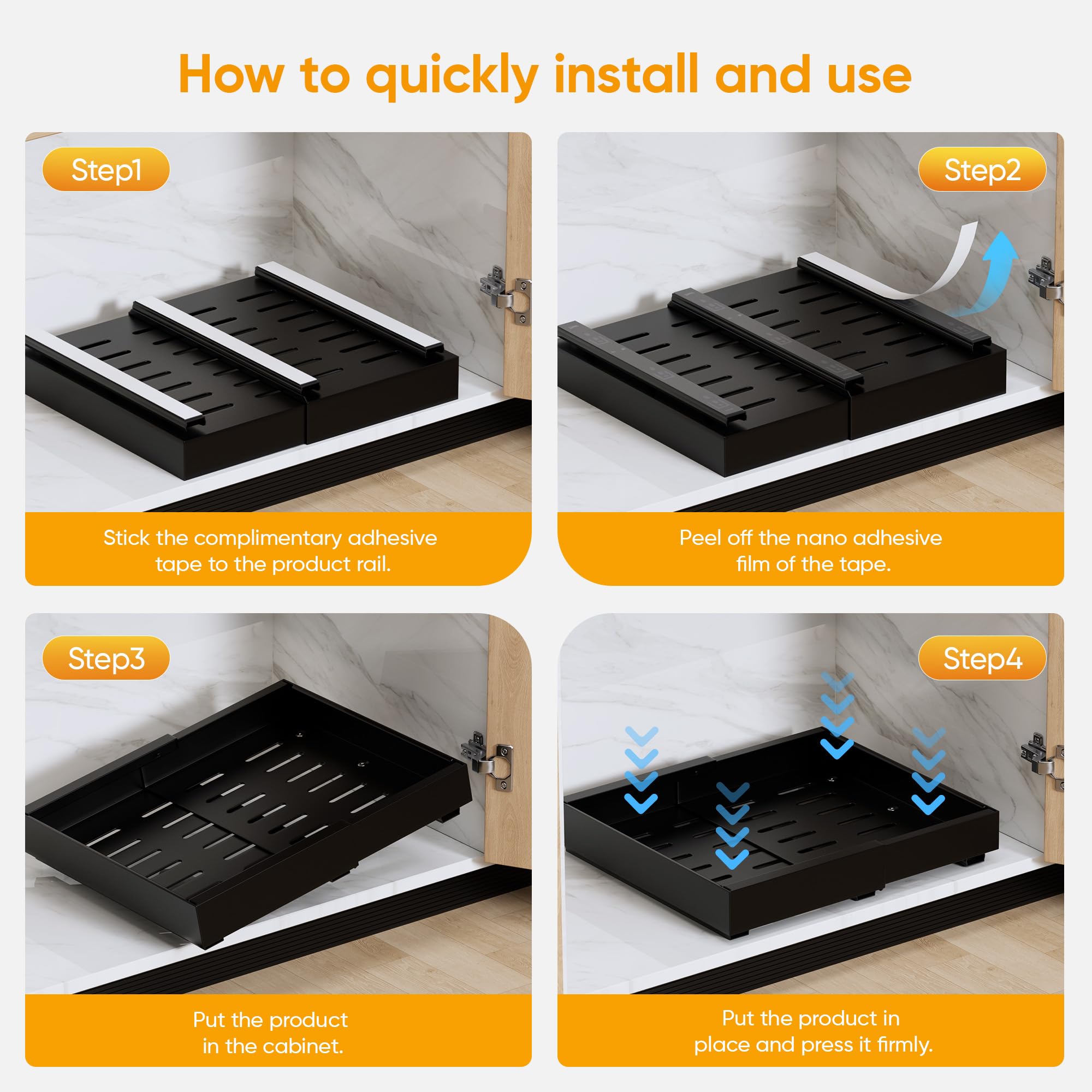 How to quickly install and use

Step1

Stick the complimentary adhesive tape to the product rail.

Step2

Peel off the nano adhesive film of the tape.

Step3

Put the product in the cabinet.

Step4

Put the product in place and press it firmly.