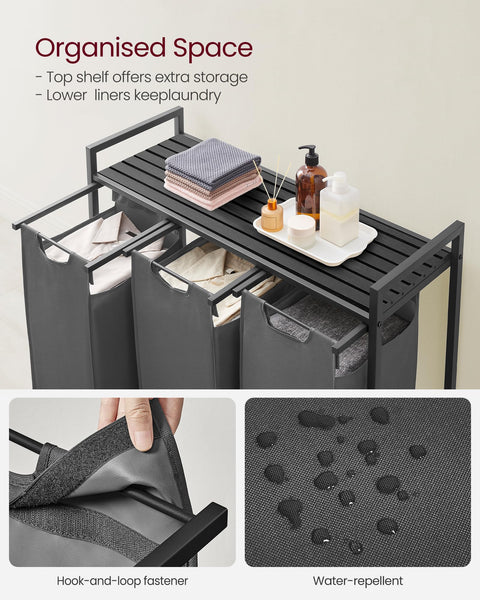 Organised Space
- Top shelf offers extra storage
- Lower  liners keeplaundry

Hook-and-loop fastener

Water-repellent