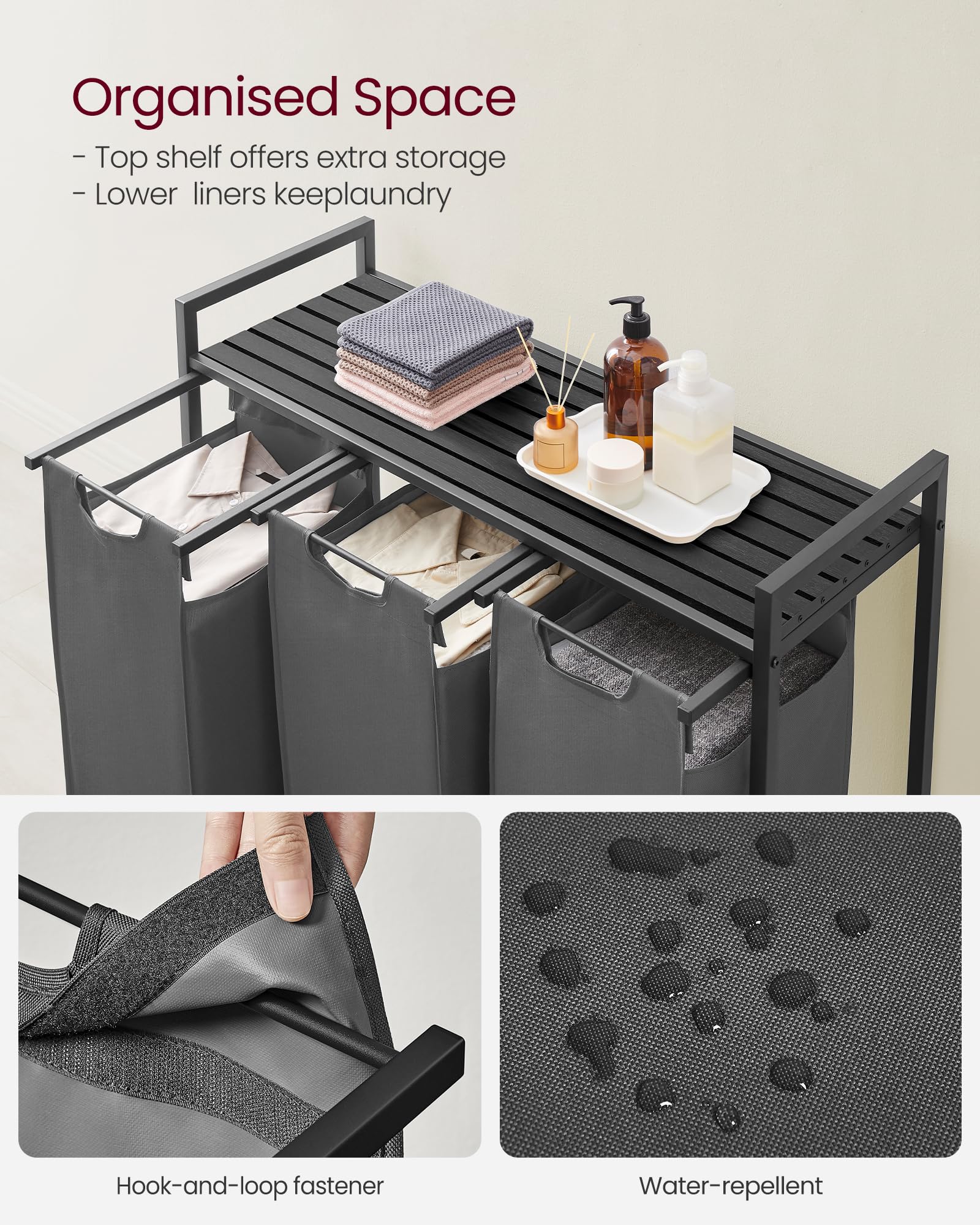 Organised Space

- Top shelf offers extra storage
- Lower  liners keeplaundry

Hook-and-loop fastener

Water-repellent