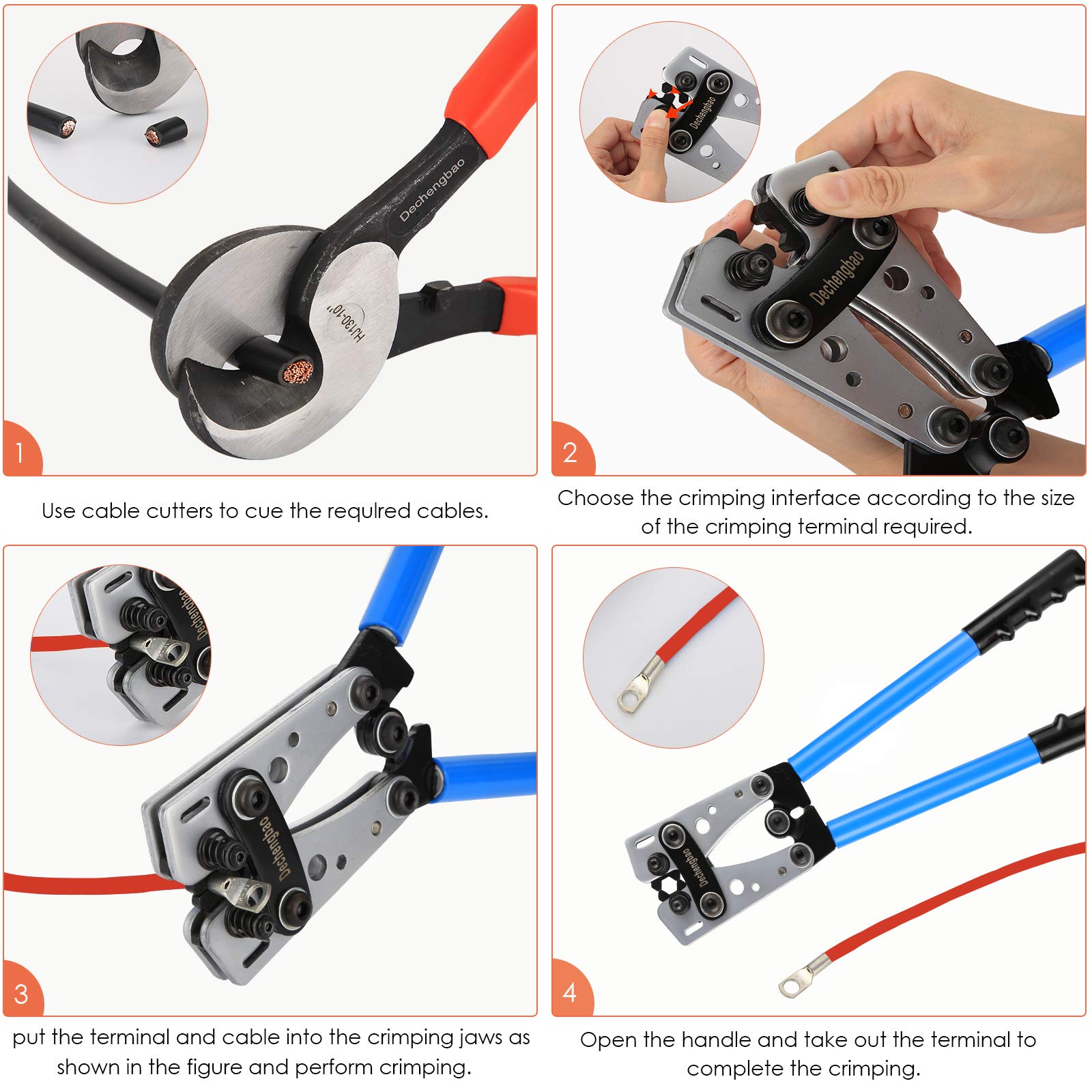 Dechengbao

HJ130-10"

1

Use cable cutters to cue the requlred cables.

Dechengbao

Dechengbao

2

Choose the crimping interface according to the size of the crimping terminal required.

Dechengbao

Dechengbao

3

put the terminal and cable into the crimping jaws as shown in the figure and perform crimping.

Dechengbao

4

Open the handle and take out the terminal to complete the crimping.