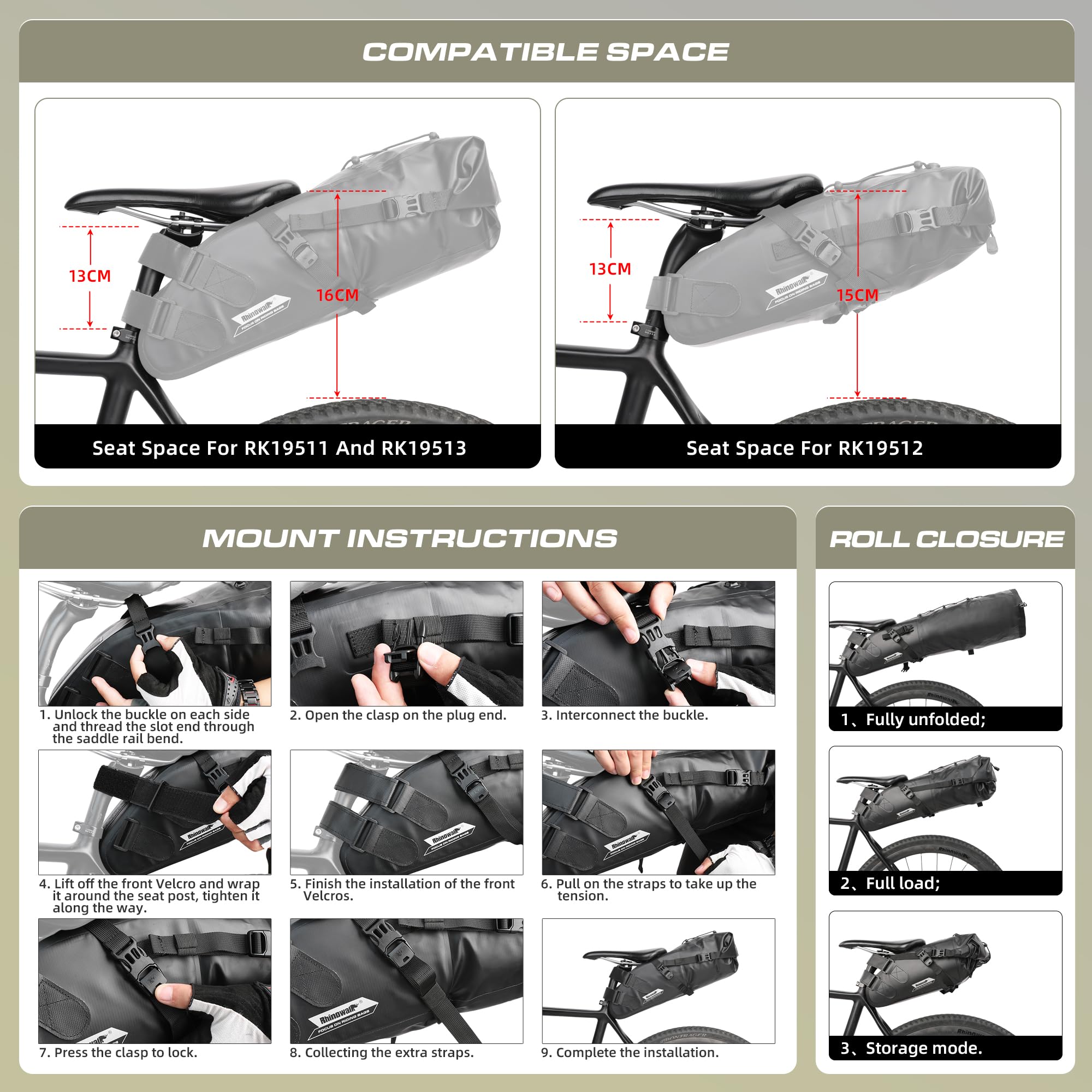 COMPATIBLE SPACE

13CM

16CM

Rhinowalk
FOCUS ON RIDING BAGS

Seat Space For RK19511 And RK19513

13CM

15CM

Rhinowalk
FOCUS ON RIDING BAGS

Seat Space For RK19512

MOUNT INSTRUCTIONS

1. Unlock the buckle on each side and thread the slot end through the saddle rail bend.

2. Open the clasp on the plug end.

3. Interconnect the buckle.

4. Lift off the front Velcro and wrap it around the seat post, tighten it along the way.

5. Finish the installation of the front Velcros.

6. Pull on the straps to take up the tension.

7. Press the clasp to lock.

8. Collecting the extra straps.

9. Complete the installation.

ROLL CLOSURE

1、Fully unfolded;

2、Full load;

3、Storage mode.